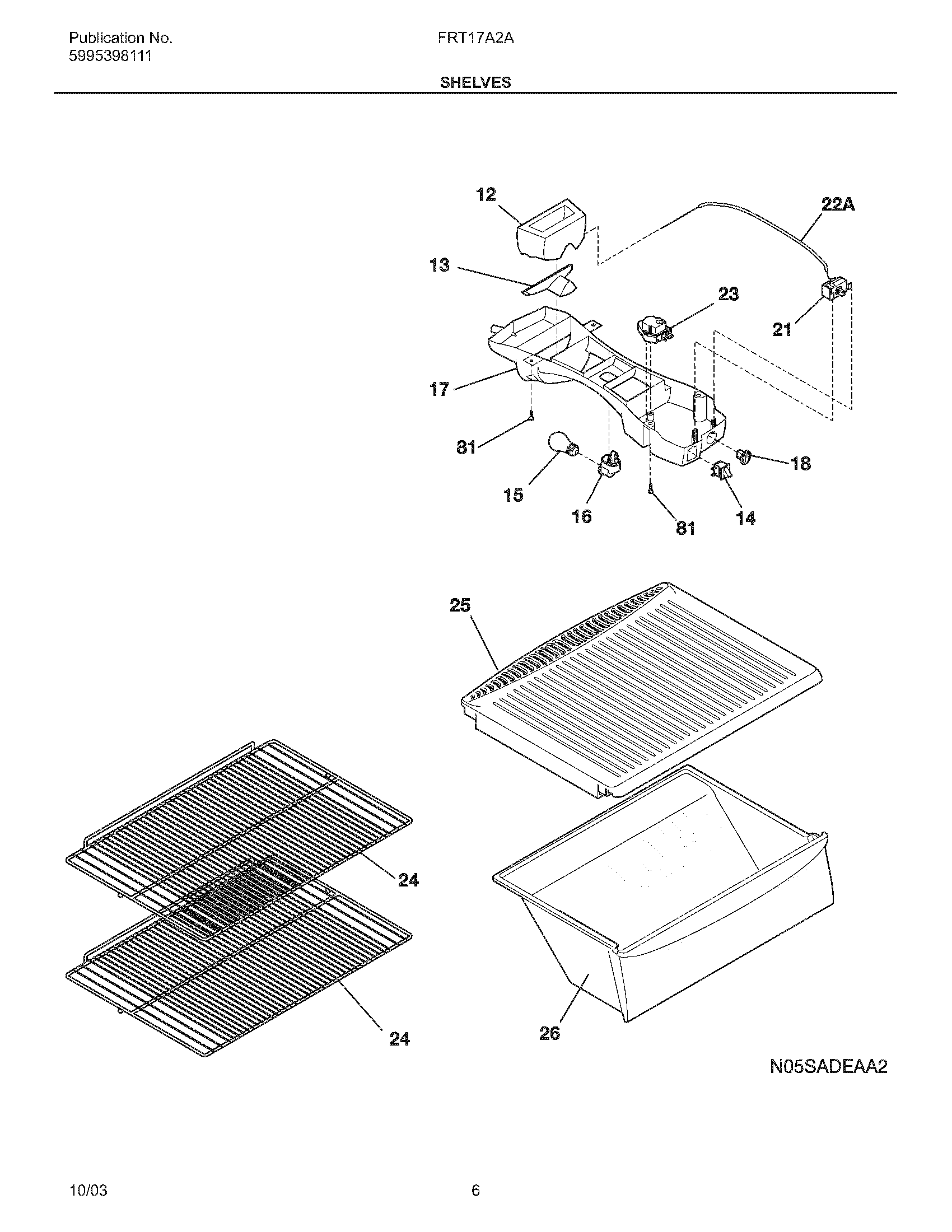 Publication No.
5995398111

FRT17A2A

SHELVES

12
22A
13
23
21
17
81
18
15
16
81
14

25

24

24

26

N05SADEAA2

10/03

6