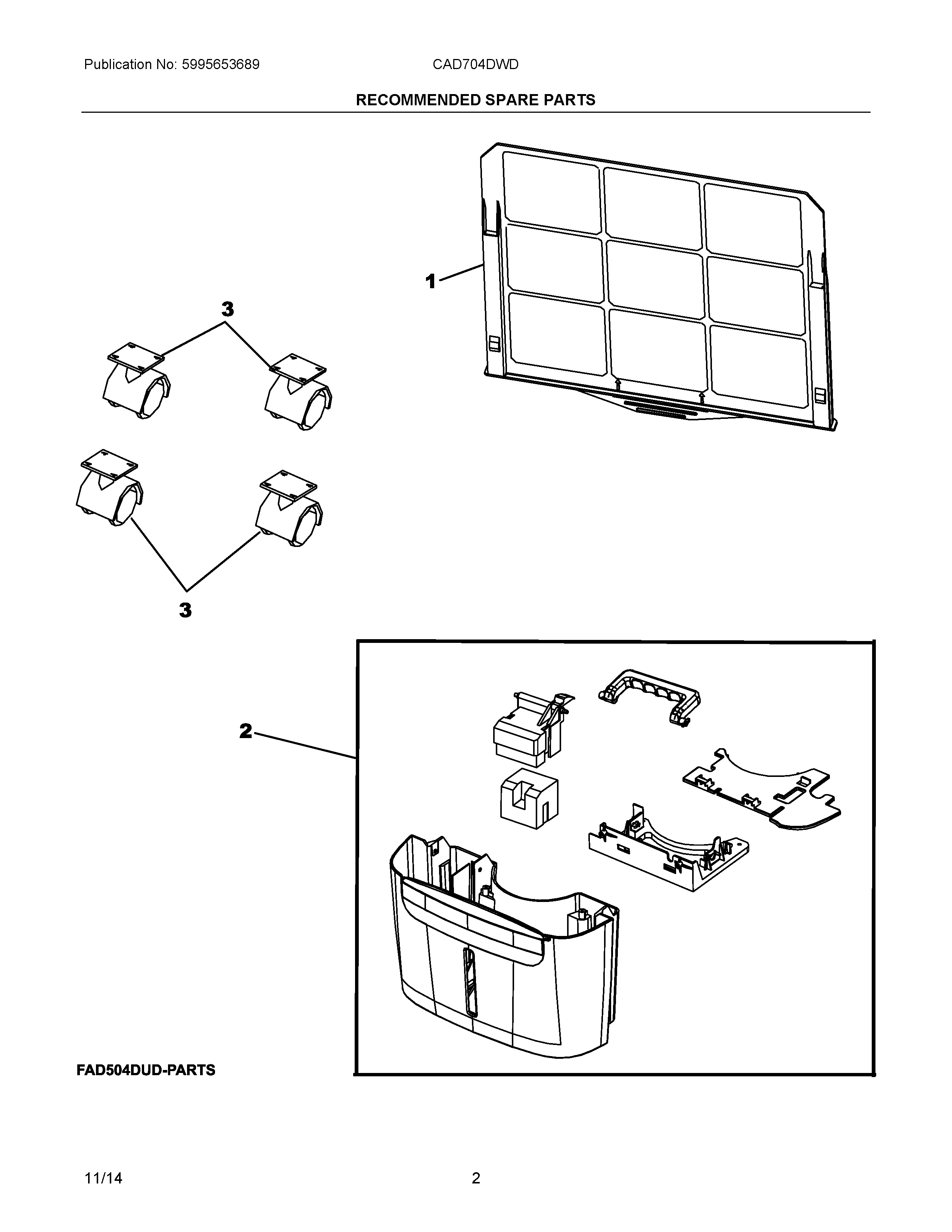 Publication No: 5995653689 CAD704DWD

RECOMMENDED SPARE PARTS

1

3

3

2

FAD504DUD-PARTS

11/14 2