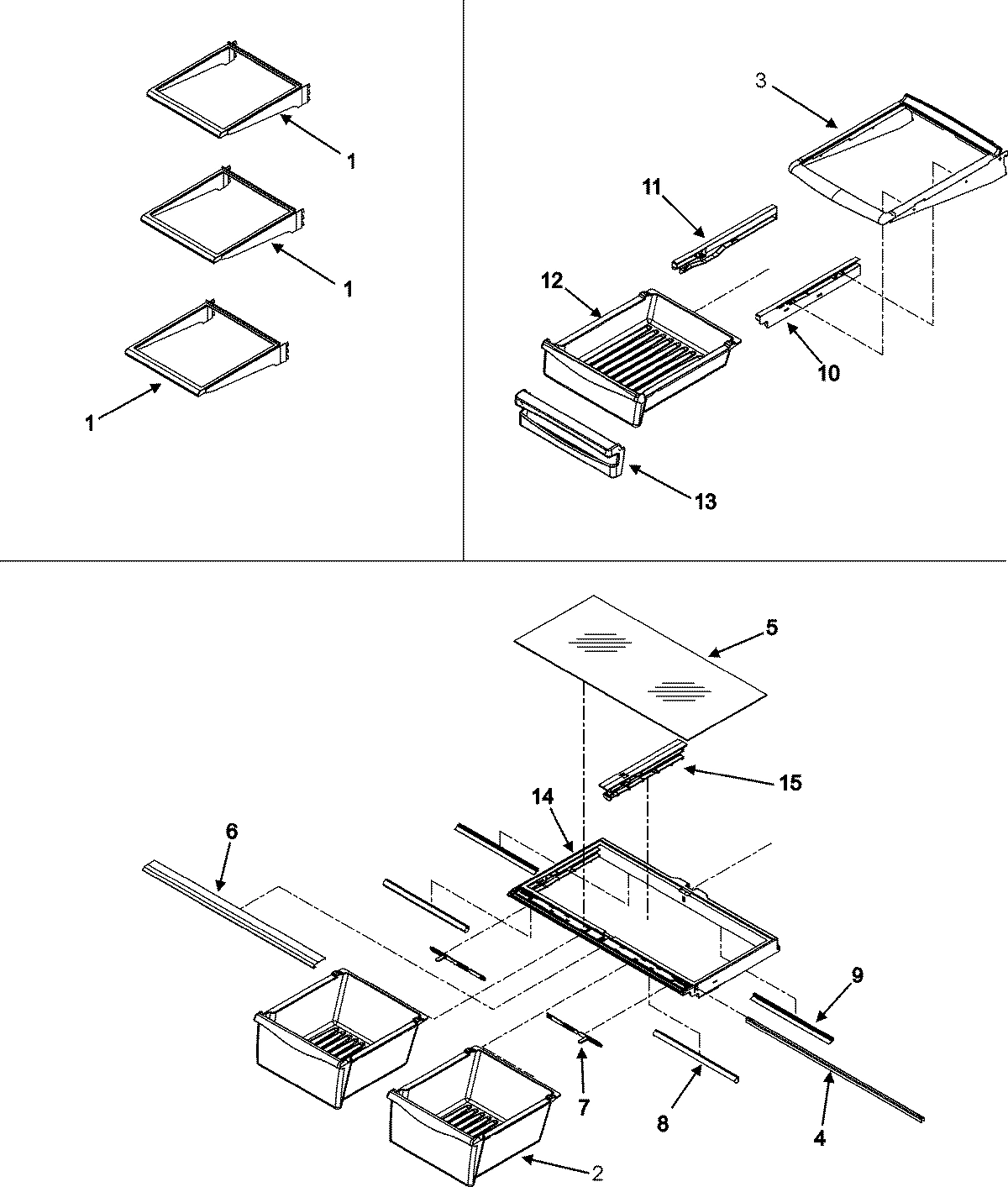 1
1
1
3
11
12
10
13
5
15
14
6
9
7
8
4
2