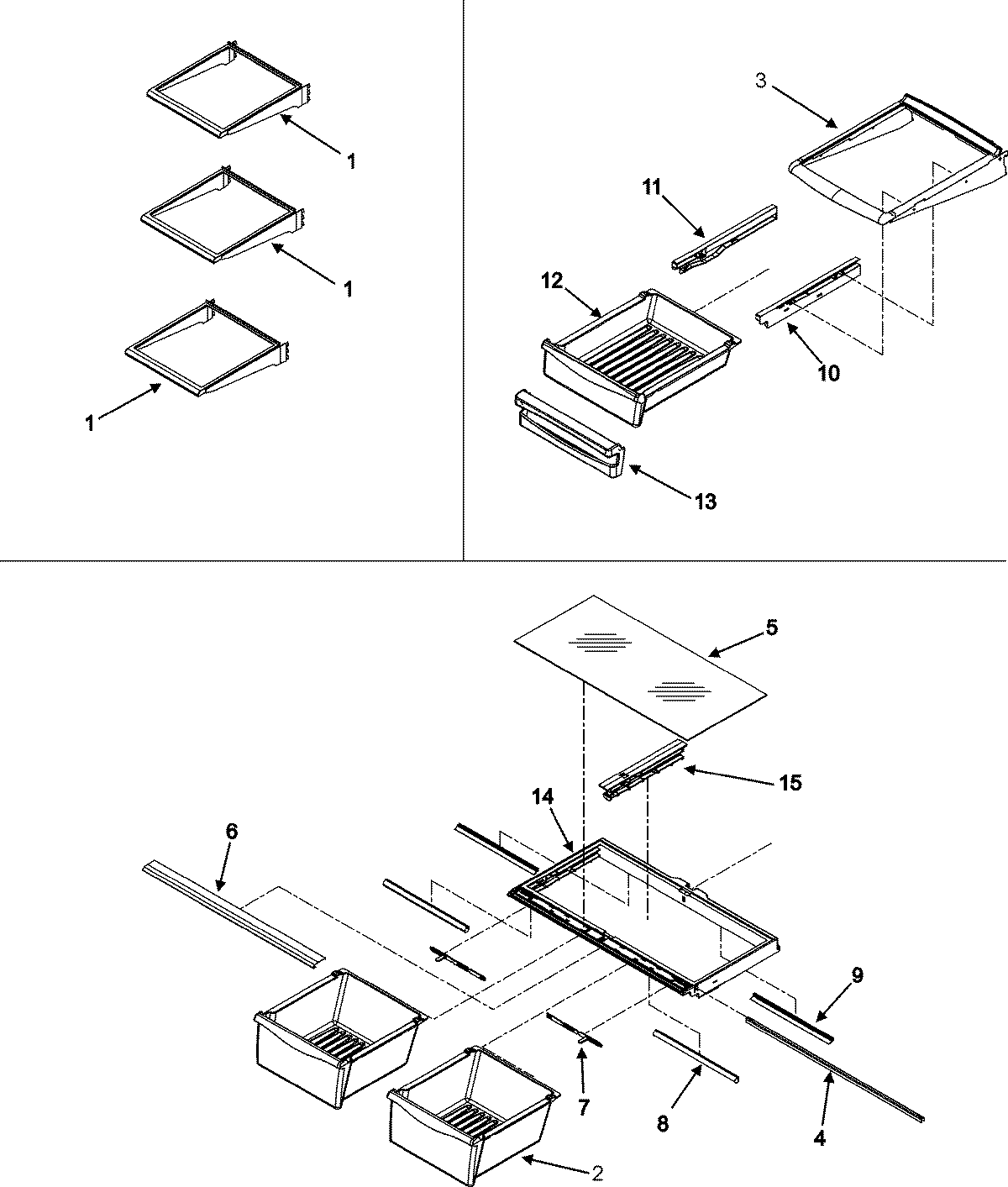 1
1
1
3
11
12
10
13
5
15
14
6
9
7
8
4
2