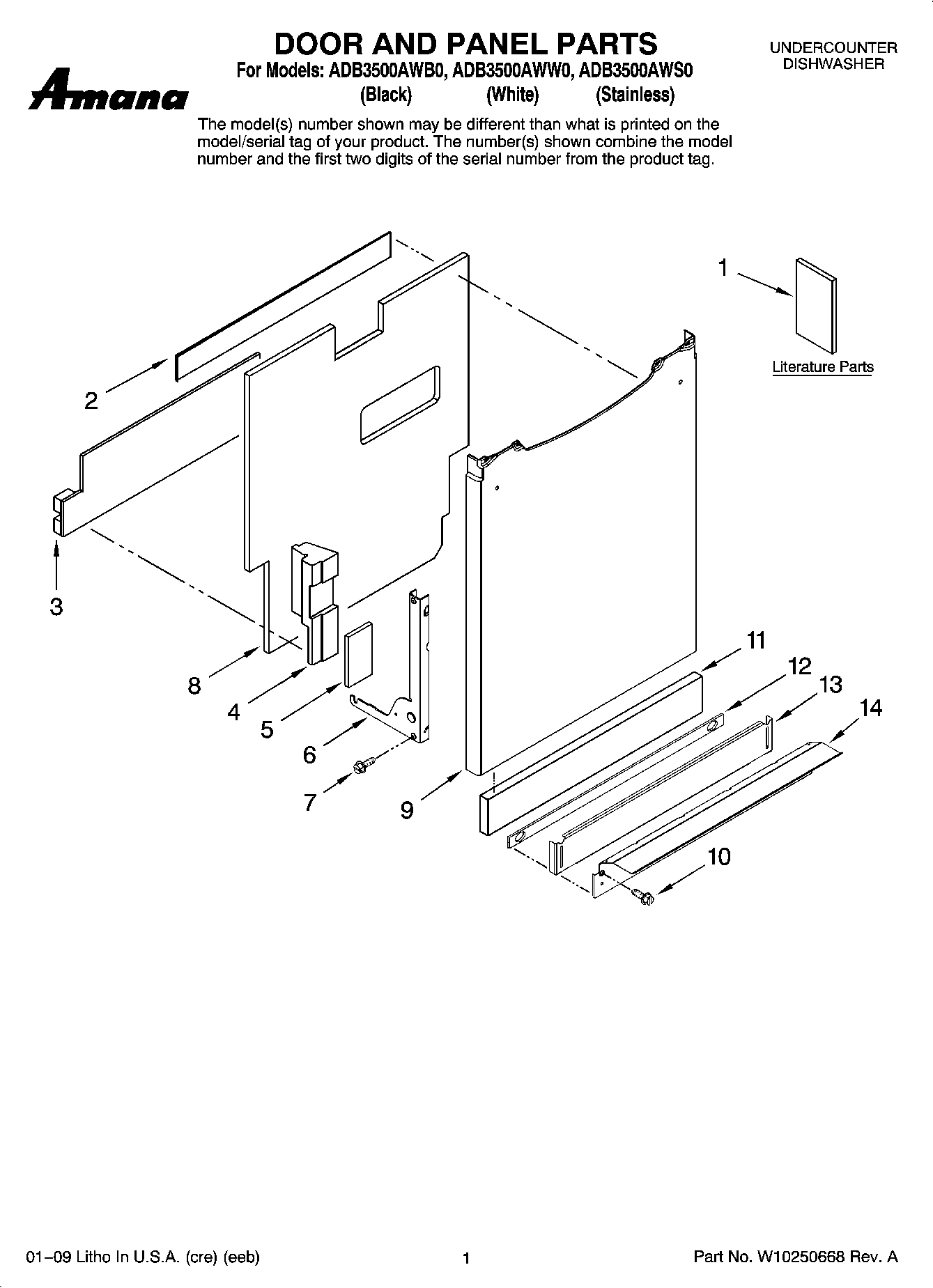 Amana

DOOR AND PANEL PARTS

For Models: ADB3500AWB0, ADB3500AWW0, ADB3500AWS0
(Black) (White) (Stainless)

UNDERCOUNTER DISHWASHER

The model(s) number shown may be different than what is printed on the model/serial tag of your product. The number(s) shown combine the model number and the first two digits of the serial number from the product tag.

1

Literature Parts

2

3

8

4

5

6

7

9

11

12

13

14

10

01–09 Litho In U.S.A. (cre) (eeb)

1

Part No. W10250668 Rev. A