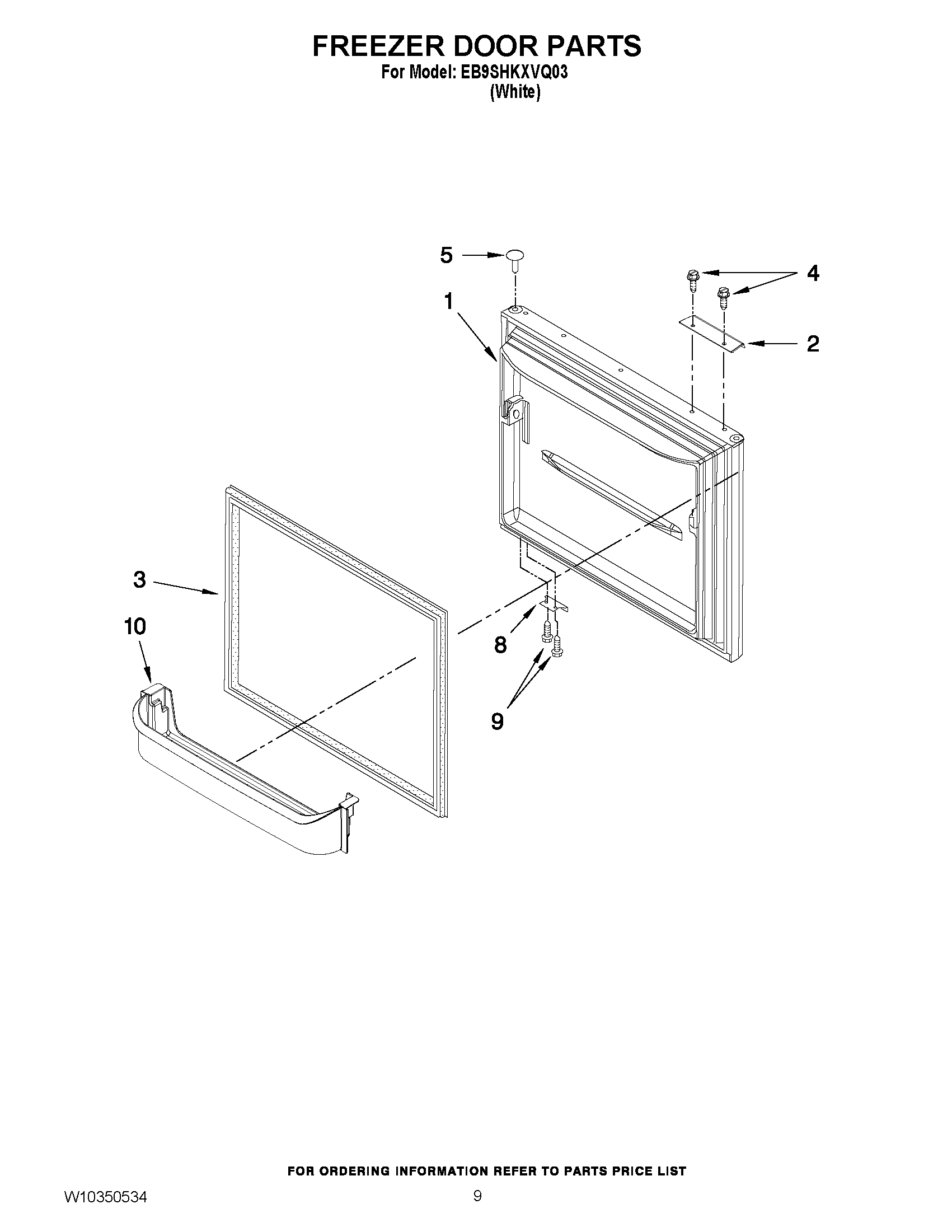 FREEZER DOOR PARTS

For Model: EB9SHKXVQ03
(White)

5
4
1
2
3
10
8
9

FOR ORDERING INFORMATION REFER TO PARTS PRICE LIST

W10350534

9