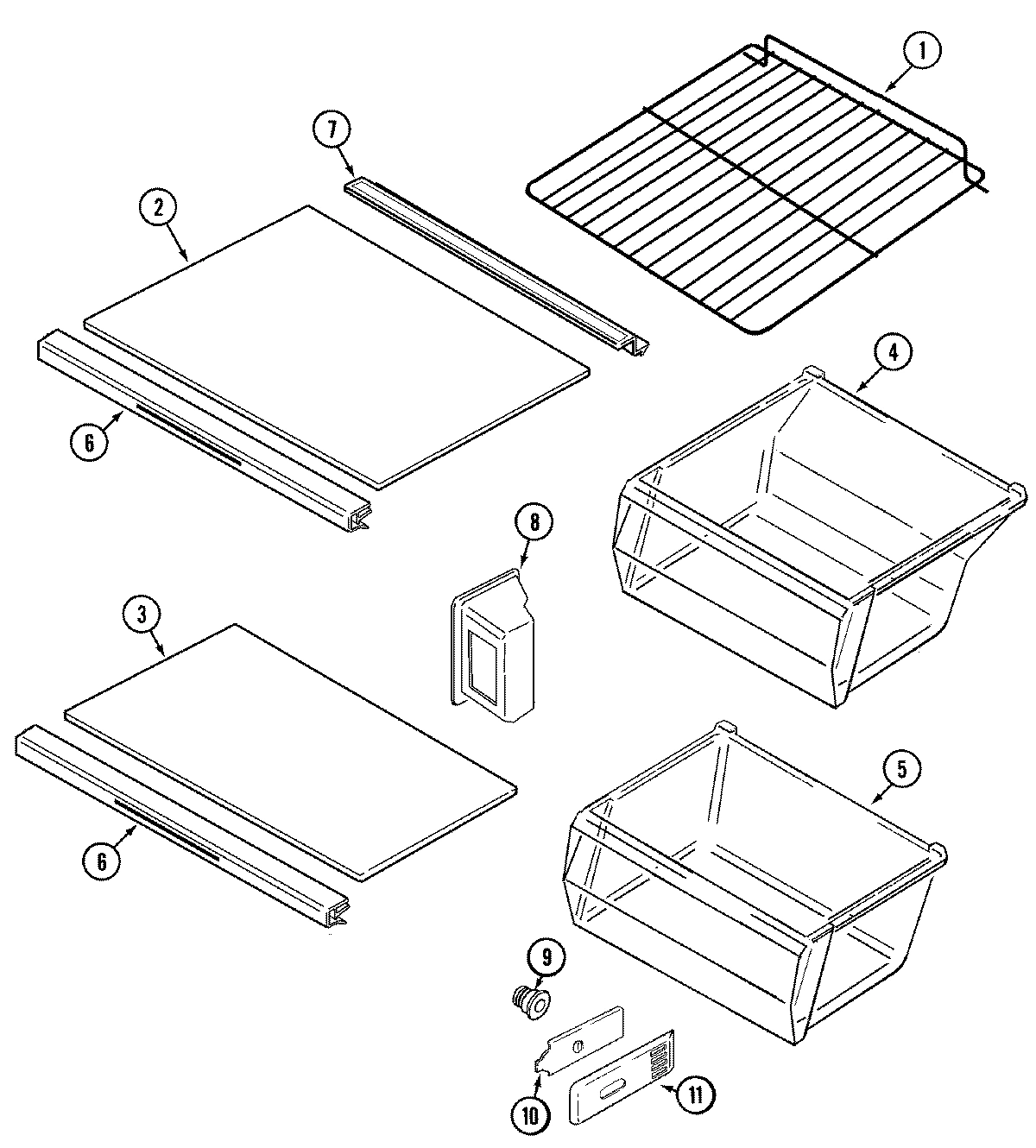 1
7
2
6
4
8
3
6
5
9
10
11