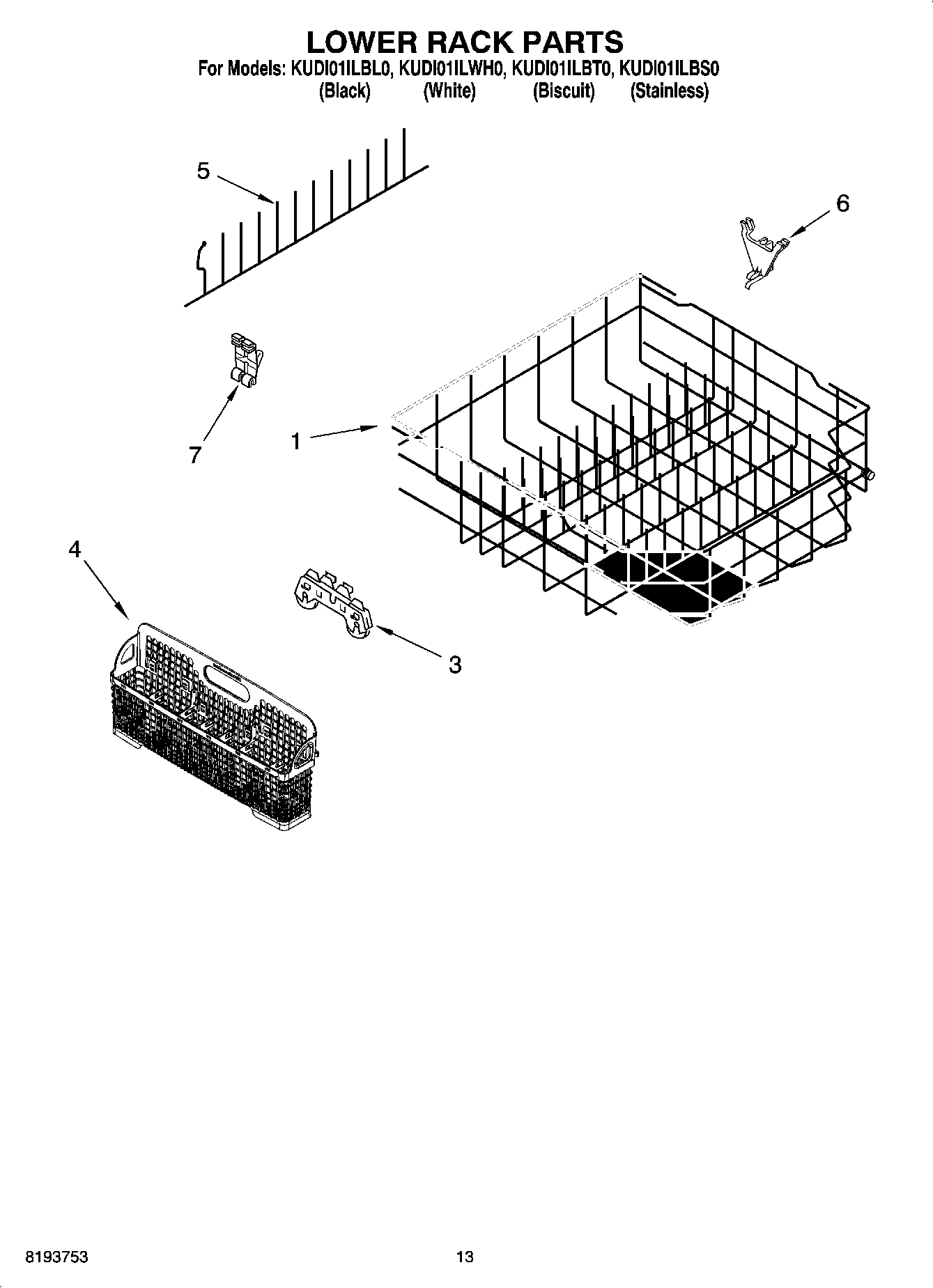 LOWER RACK PARTS

For Models: KUDI01ILBL0, KUDI01ILWH0, KUDI01ILBT0, KUDI01ILBS0
(Black) (White) (Biscuit) (Stainless)

5

6

7

1

4

3

8193753

13