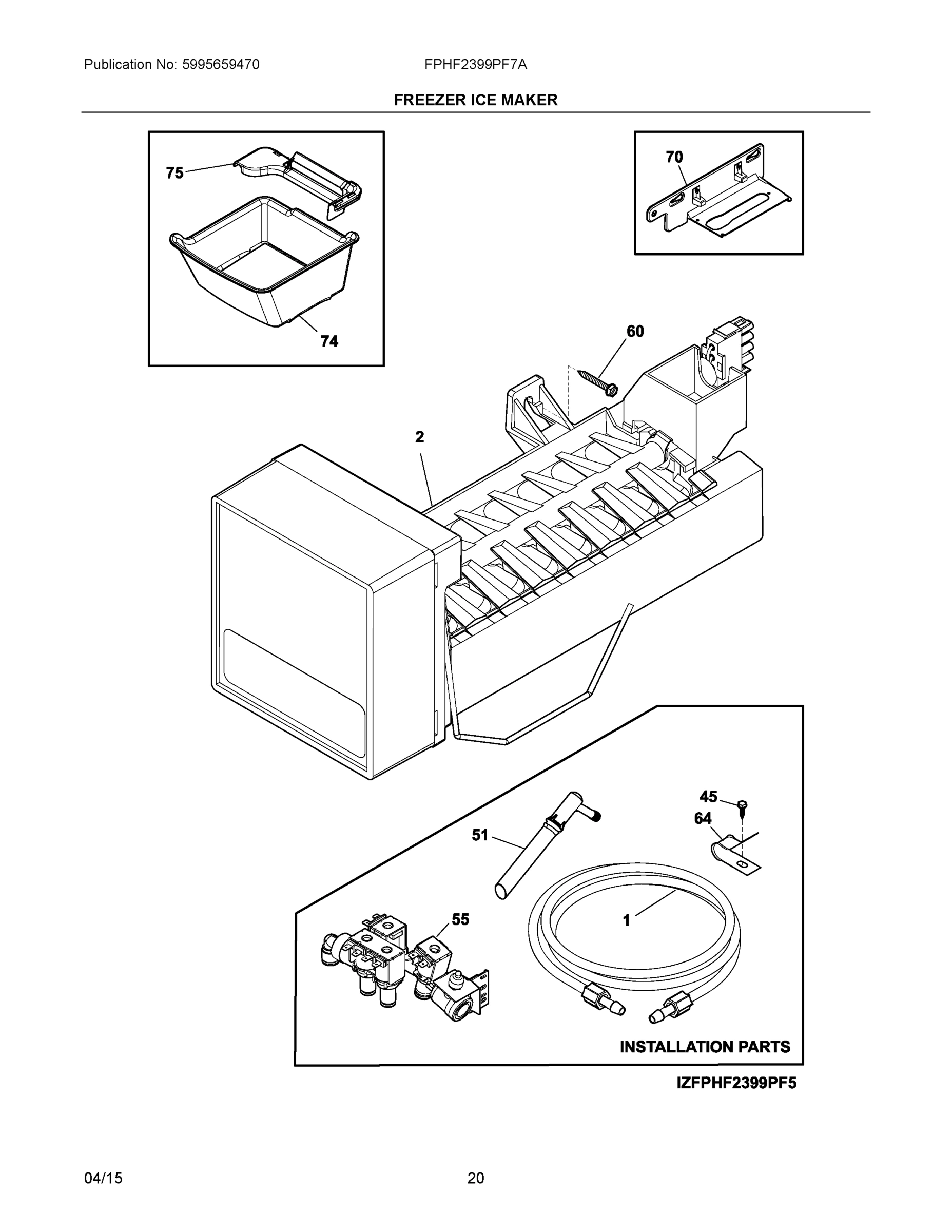 Publication No: 5995659470

FPHF2399PF7A

FREEZER ICE MAKER

75

74

70

60

2

45

64

51

55

1

INSTALLATION PARTS

IZFPHF2399PF5

04/15

20