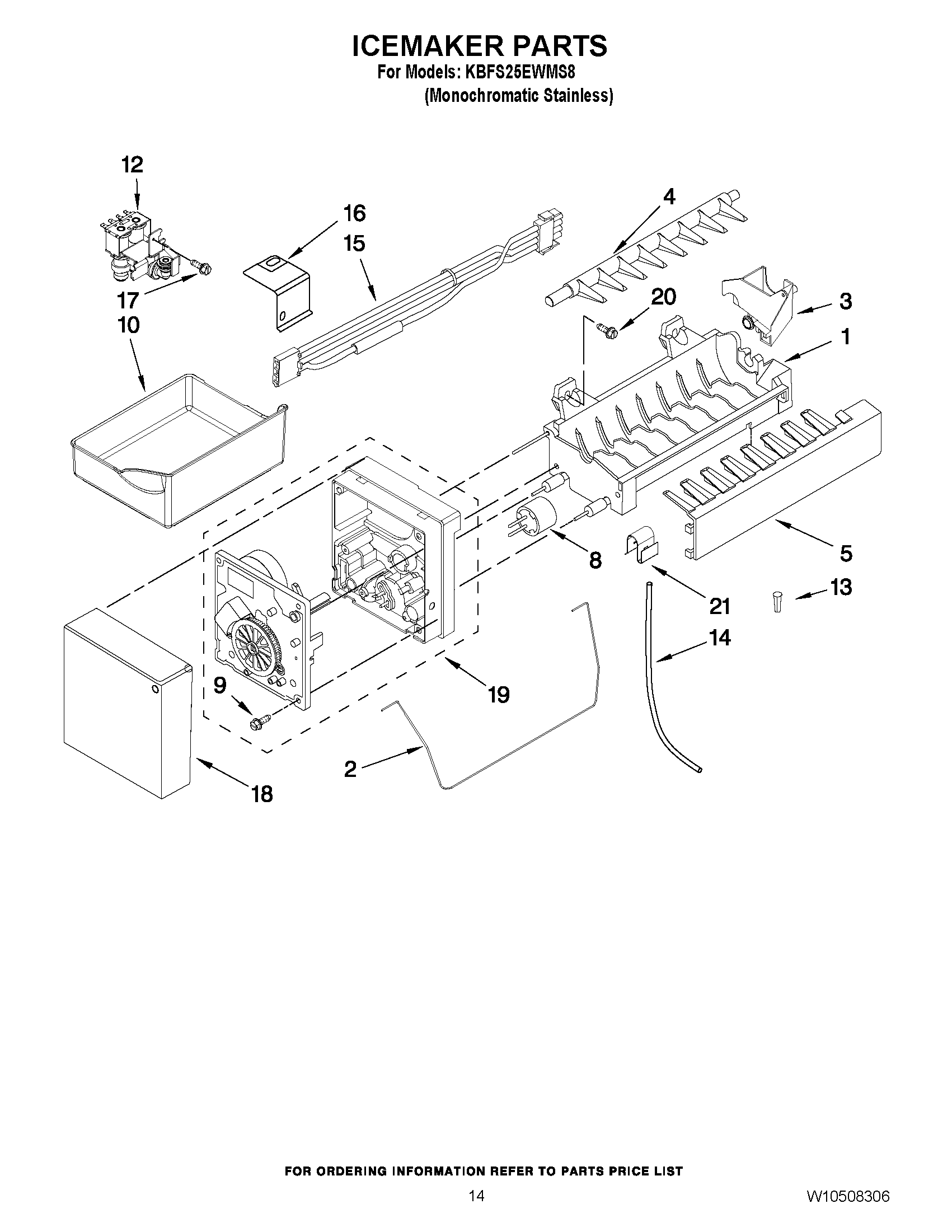 ICEMAKER PARTS
For Models: KBFS25EWMS8
(Monochromatic Stainless)

12
16
15
4
17
10
20
3
1
8
5
21
13
14
9
19
2
18

FOR ORDERING INFORMATION REFER TO PARTS PRICE LIST

14

W10508306