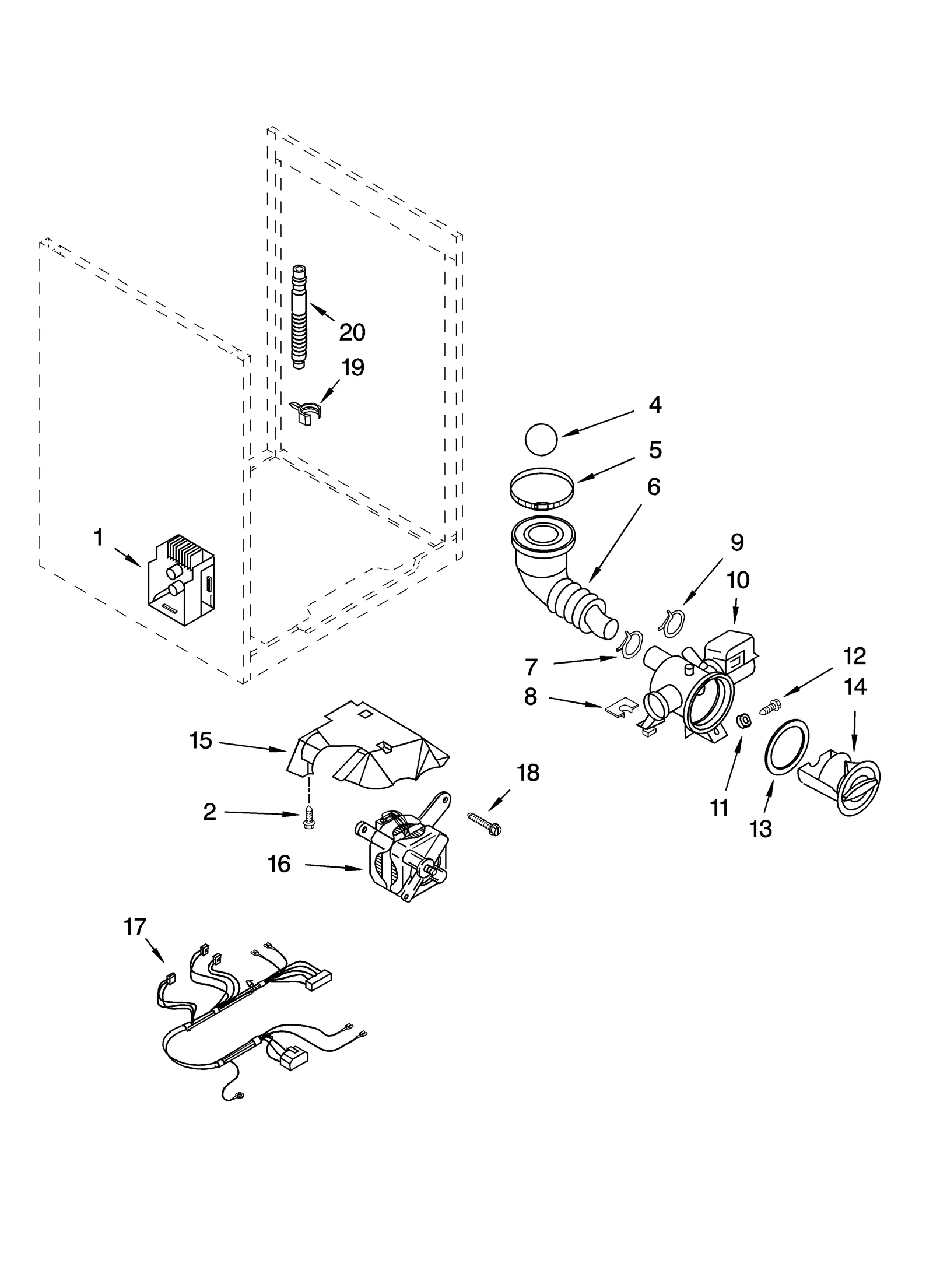 20
19
4
5
6
1
9
10
7
12
8
14
15
18
2
11
13
16
17