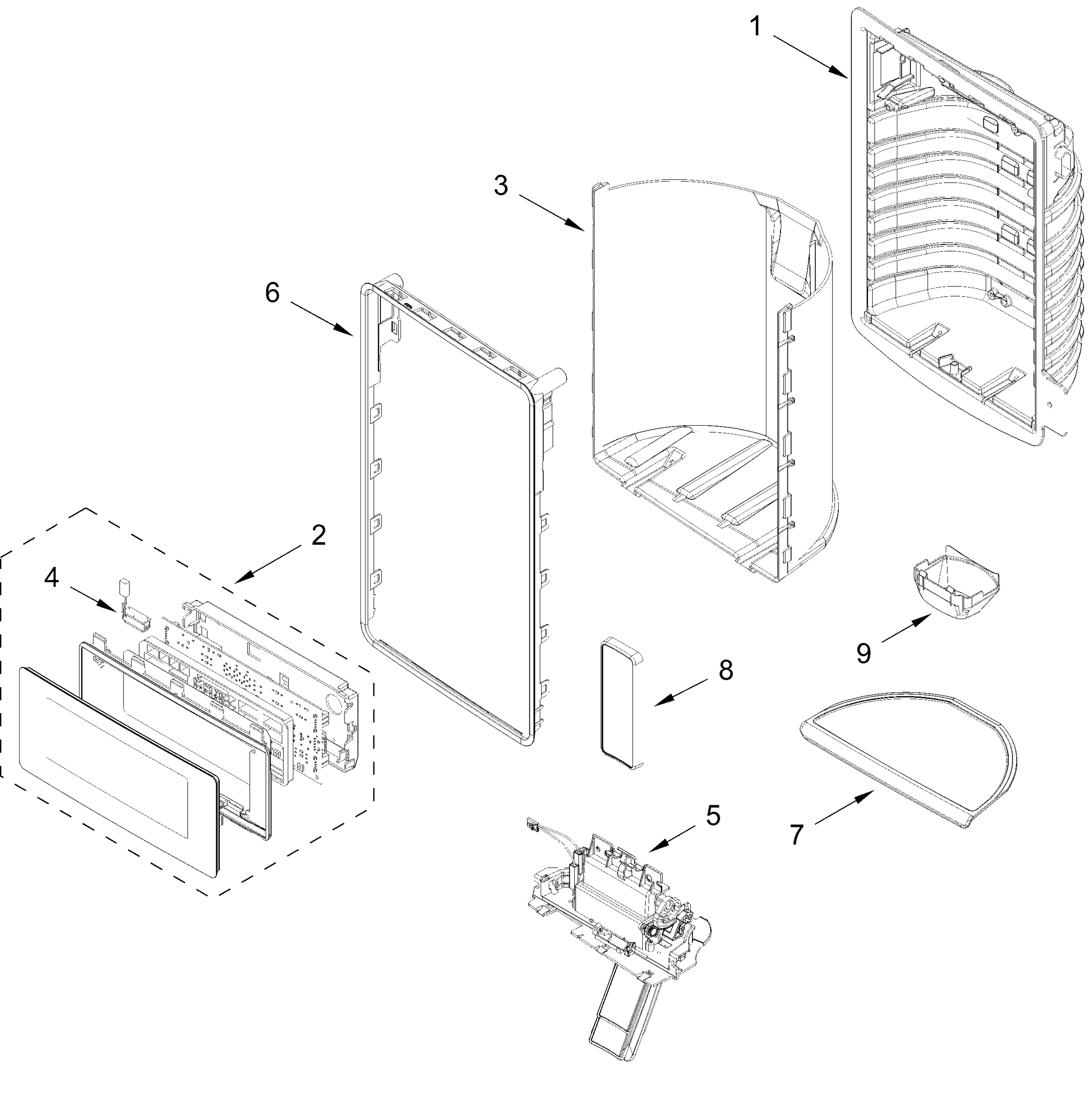 1

3

6

2

4

9

8

5

7