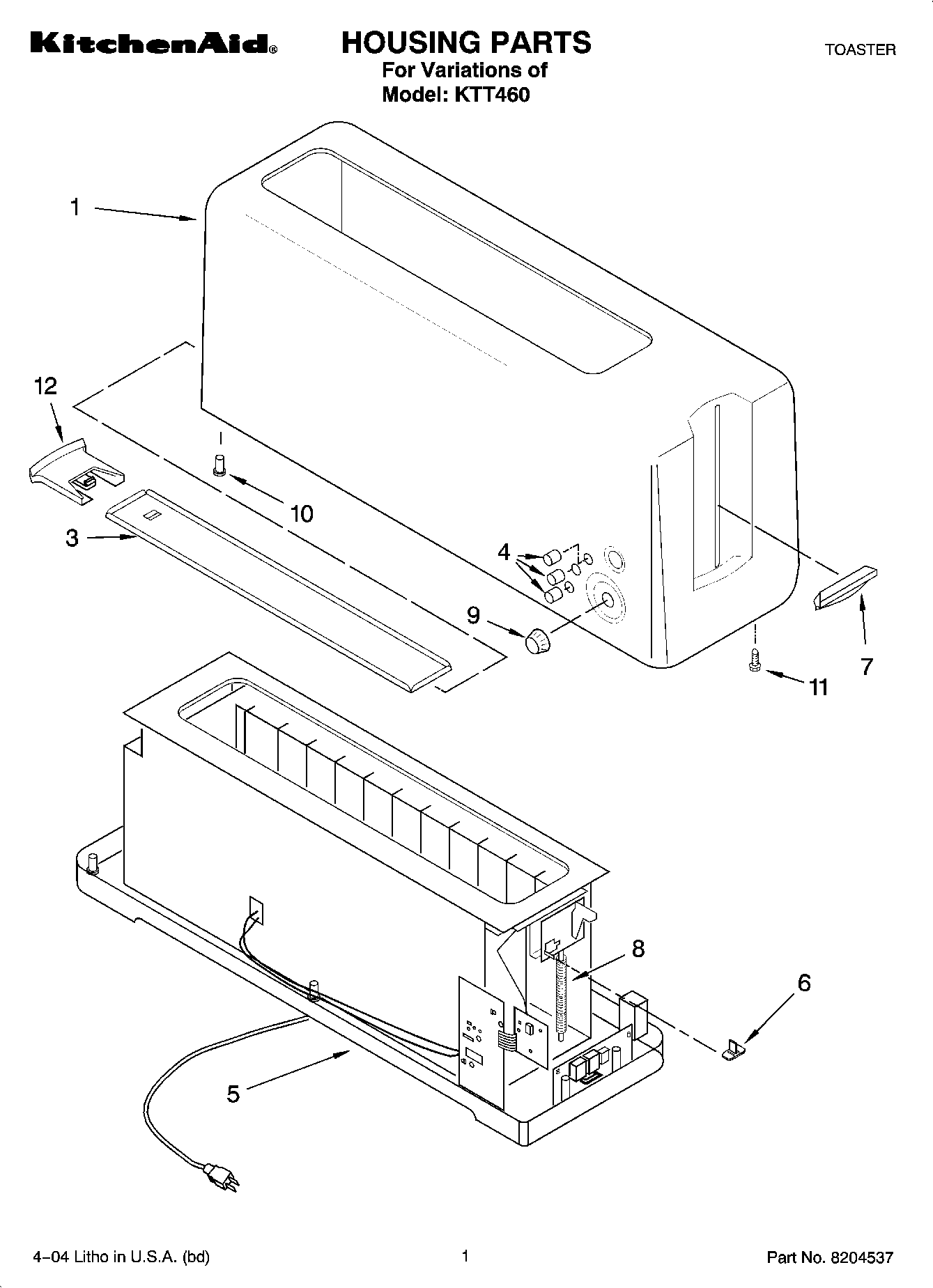 KitchenAid®

HOUSING PARTS
For Variations of
Model: KTT460

TOASTER

1
12
10
3
4
9
7
11
8
6
5

4–04 Litho in U.S.A. (bd)

1

Part No. 8204537