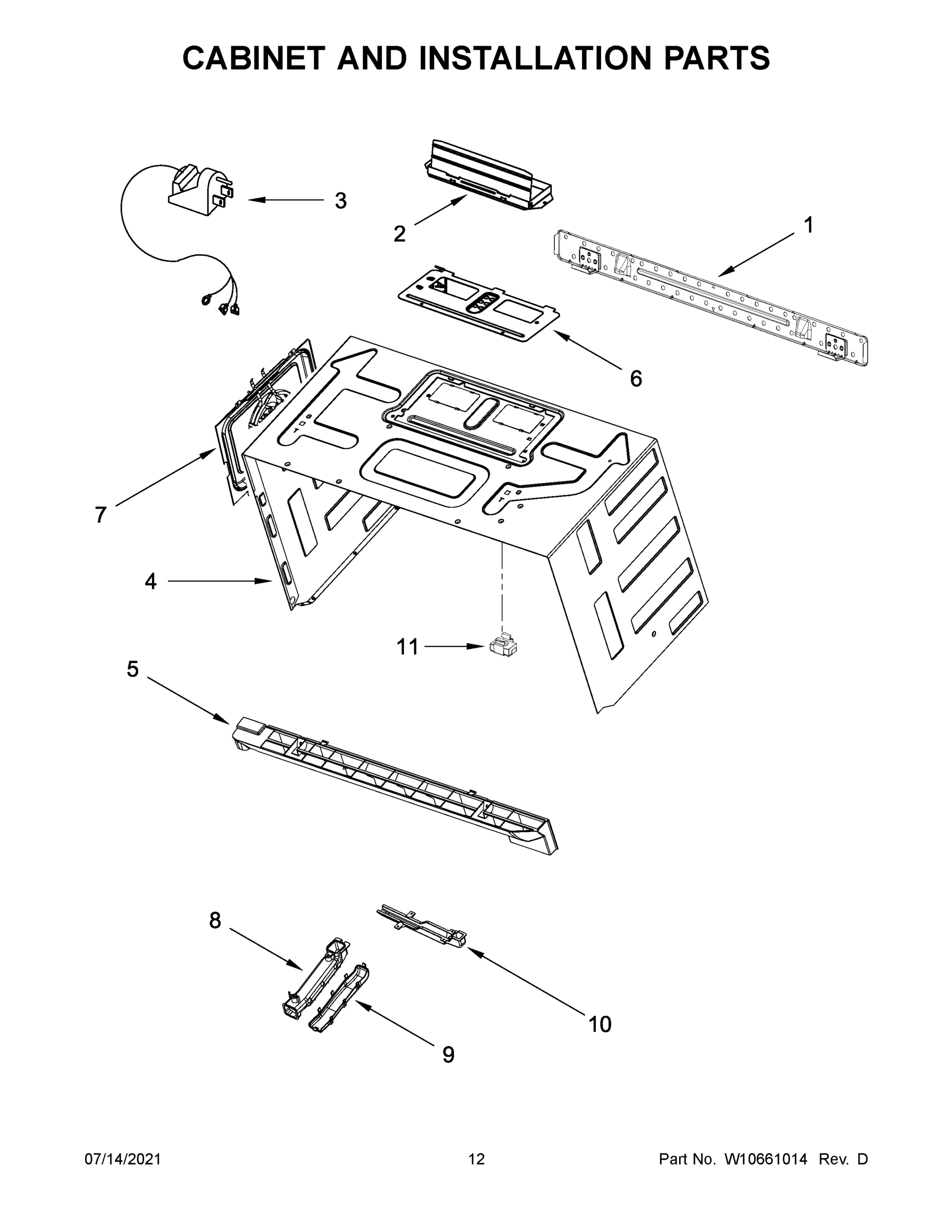 CABINET AND INSTALLATION PARTS

3

2

1

6

7

4

11

5

8

10

9

07/14/2021

12

Part No. W10661014 Rev. D