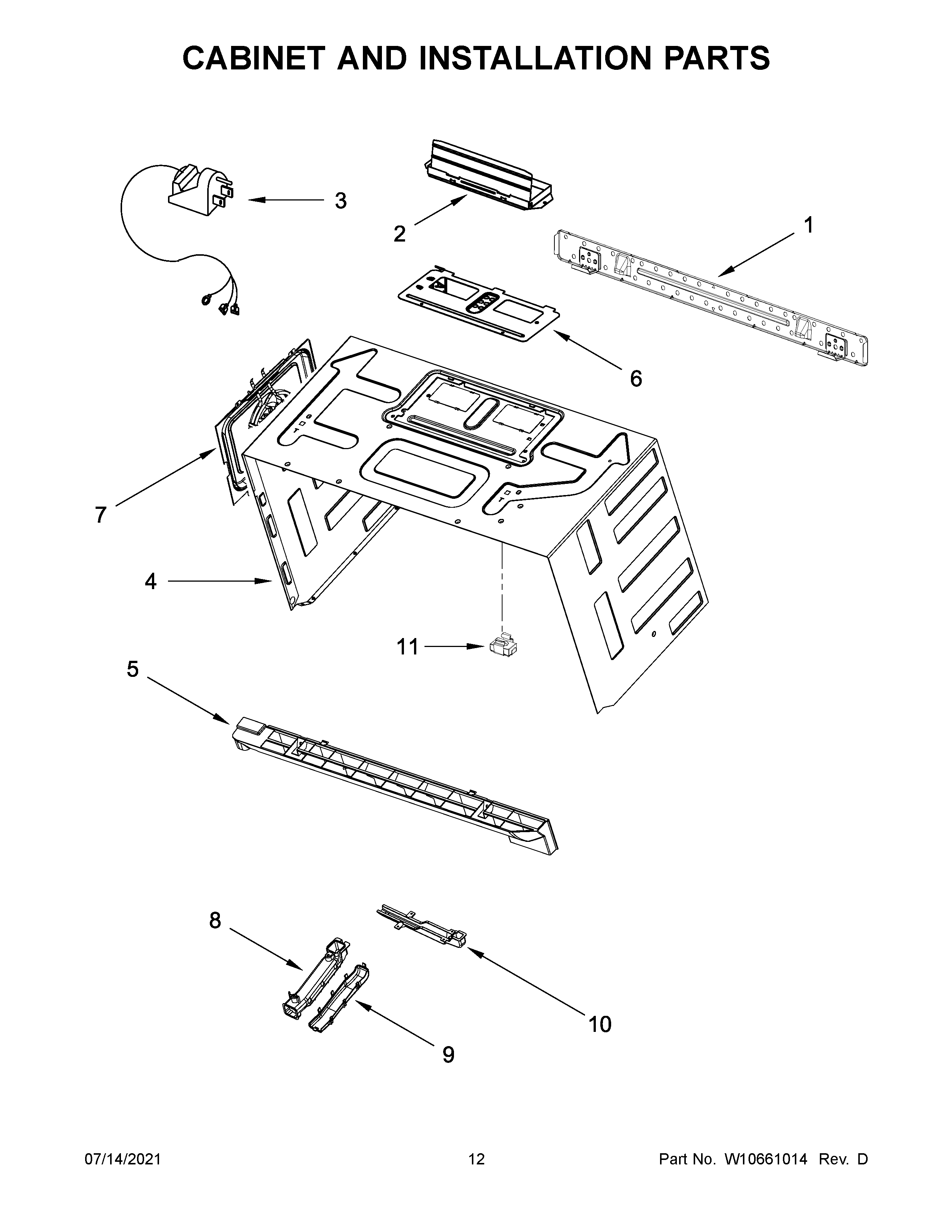 CABINET AND INSTALLATION PARTS

3

2

1

6

7

4

11

5

8

10

9

07/14/2021

12

Part No. W10661014 Rev. D