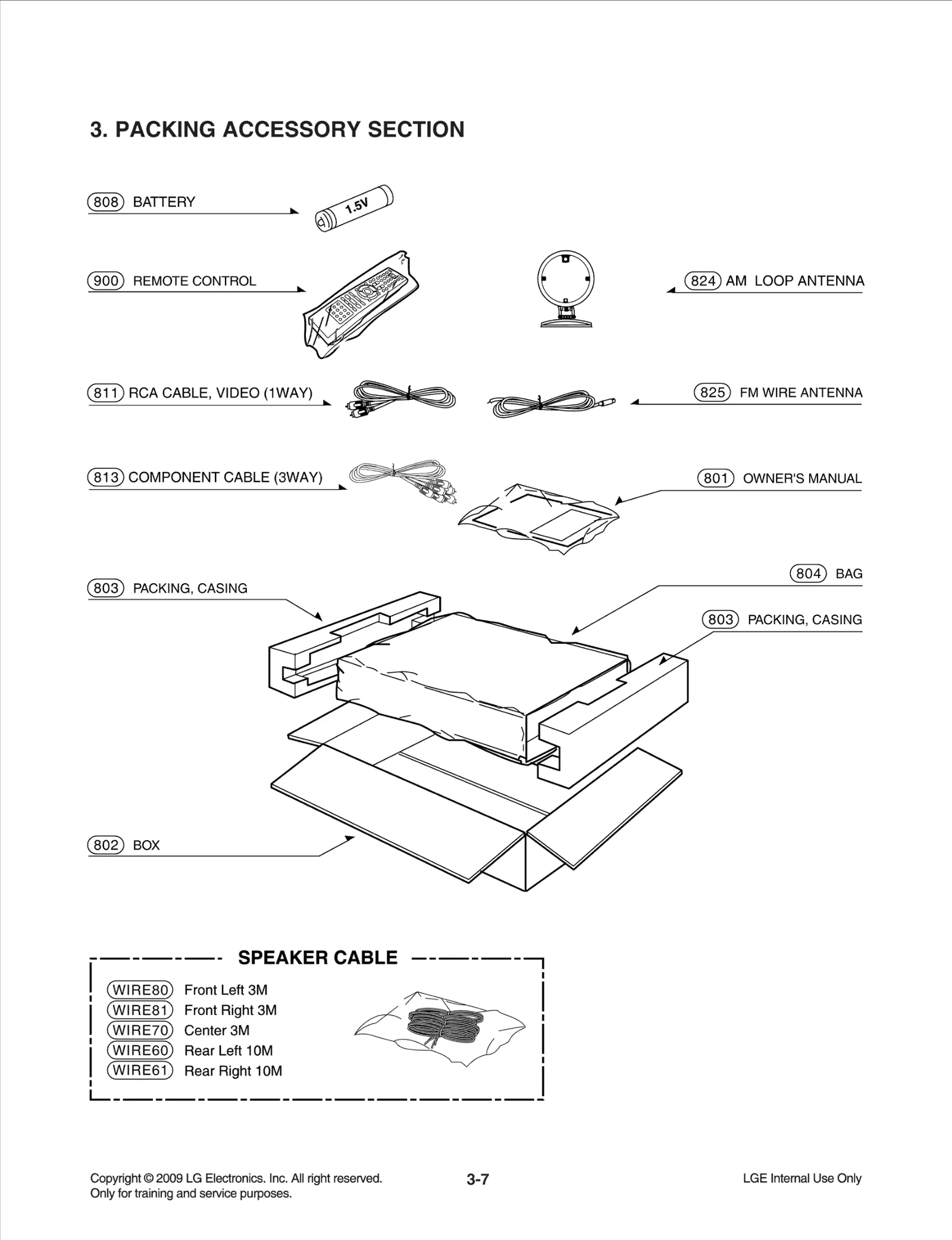 3. PACKING ACCESSORY SECTION

808 BATTERY

1.5V

900 REMOTE CONTROL

824 AM LOOP ANTENNA

811 RCA CABLE, VIDEO (1WAY)

825 FM WIRE ANTENNA

813 COMPONENT CABLE (3WAY)

801 OWNER'S MANUAL

804 BAG

803 PACKING, CASING

803 PACKING, CASING

802 BOX

SPEAKER CABLE

WIRE80 Front Left 3M
WIRE81 Front Right 3M
WIRE70 Center 3M
WIRE60 Rear Left 10M
WIRE61 Rear Right 10M

Copyright © 2009 LG Electronics. Inc. All right reserved.
Only for training and service purposes.

3-7

LGE Internal Use Only