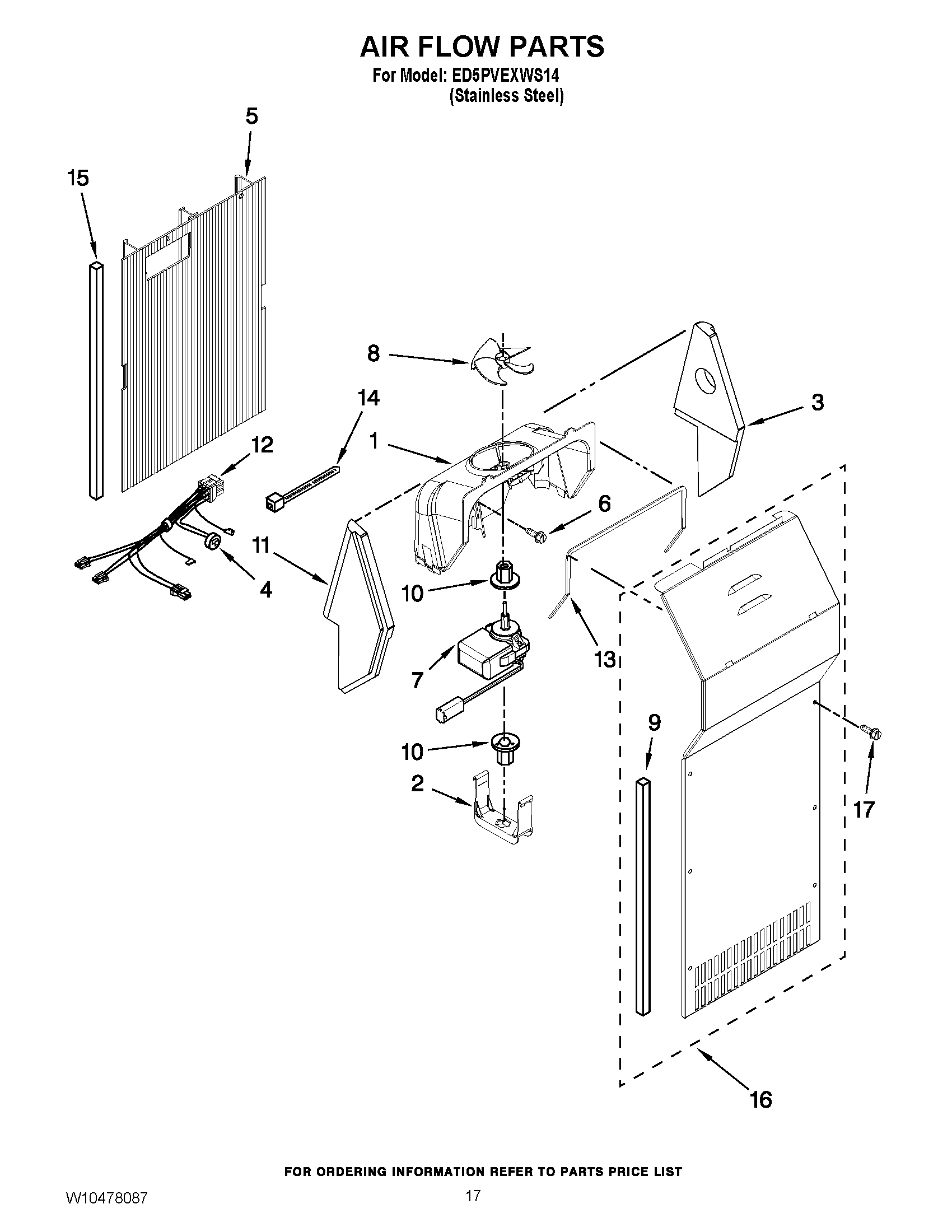 AIR FLOW PARTS
For Model: ED5PVEXWS14
(Stainless Steel)

5
15
8
14
3
12
1
6
11
4
10
13
7
9
10
2
17
16

FOR ORDERING INFORMATION REFER TO PARTS PRICE LIST

W10478087
17