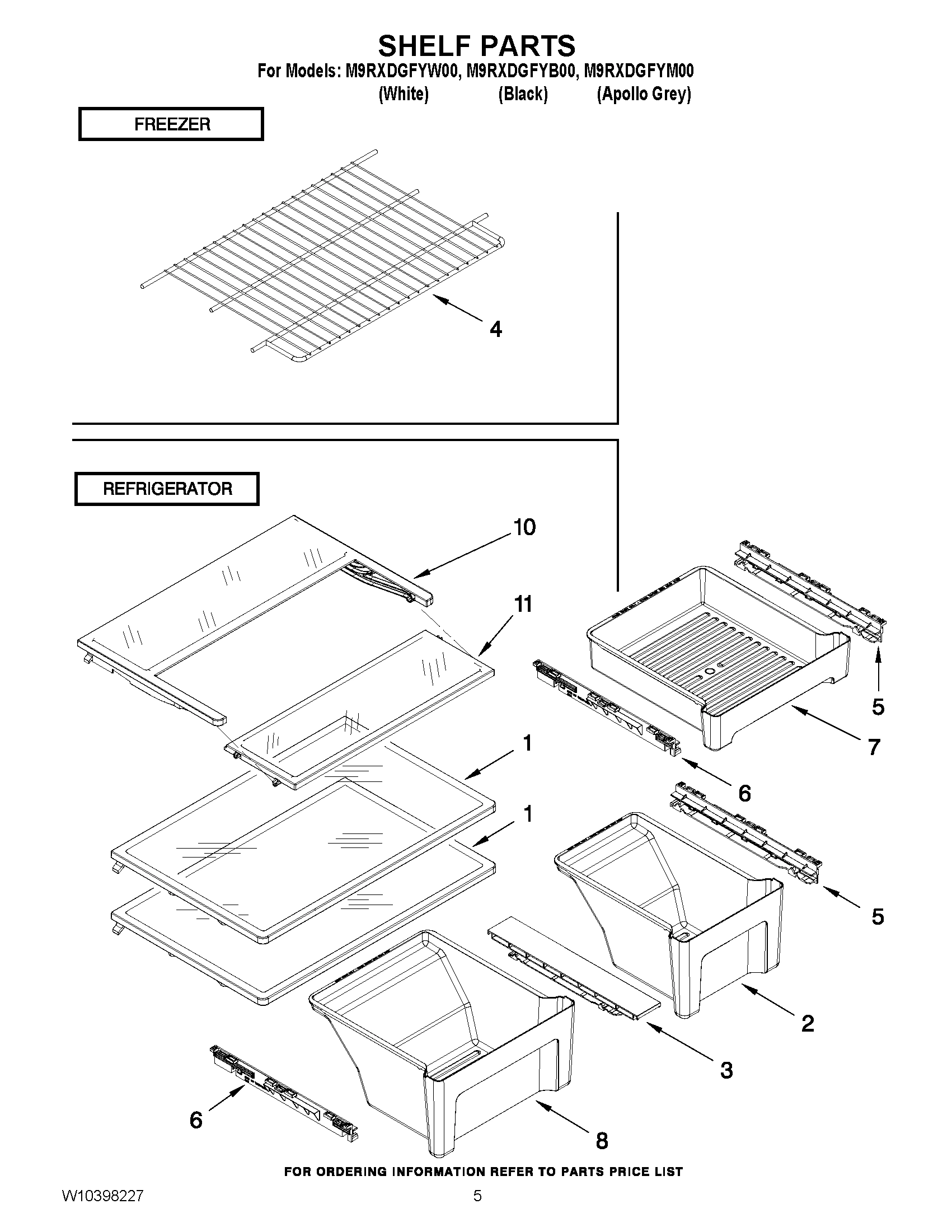 SHELF PARTS
For Models: M9RXDGFYW00, M9RXDGFYB00, M9RXDGFYM00
(White) (Black) (Apollo Grey)

FREEZER

4

REFRIGERATOR

10

11

1

1

5

7

6

5

2

3

6

8

FOR ORDERING INFORMATION REFER TO PARTS PRICE LIST

W10398227

5