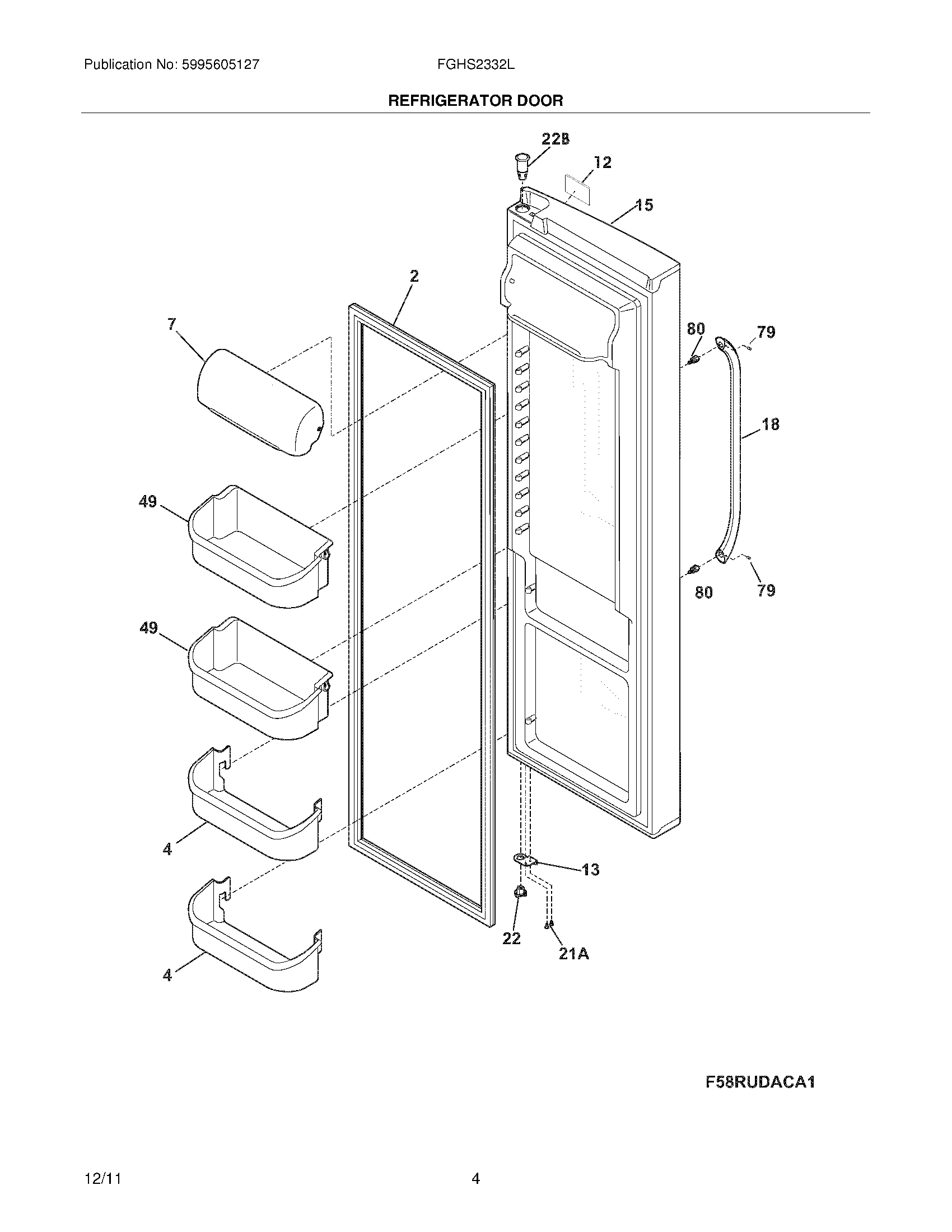 Publication No: 5995605127

FGHS2332L

REFRIGERATOR DOOR

22B

12

15

2

7

80

79

18

49

80

79

49

4

13

22

21A

4

F58RUDACA1

12/11

4