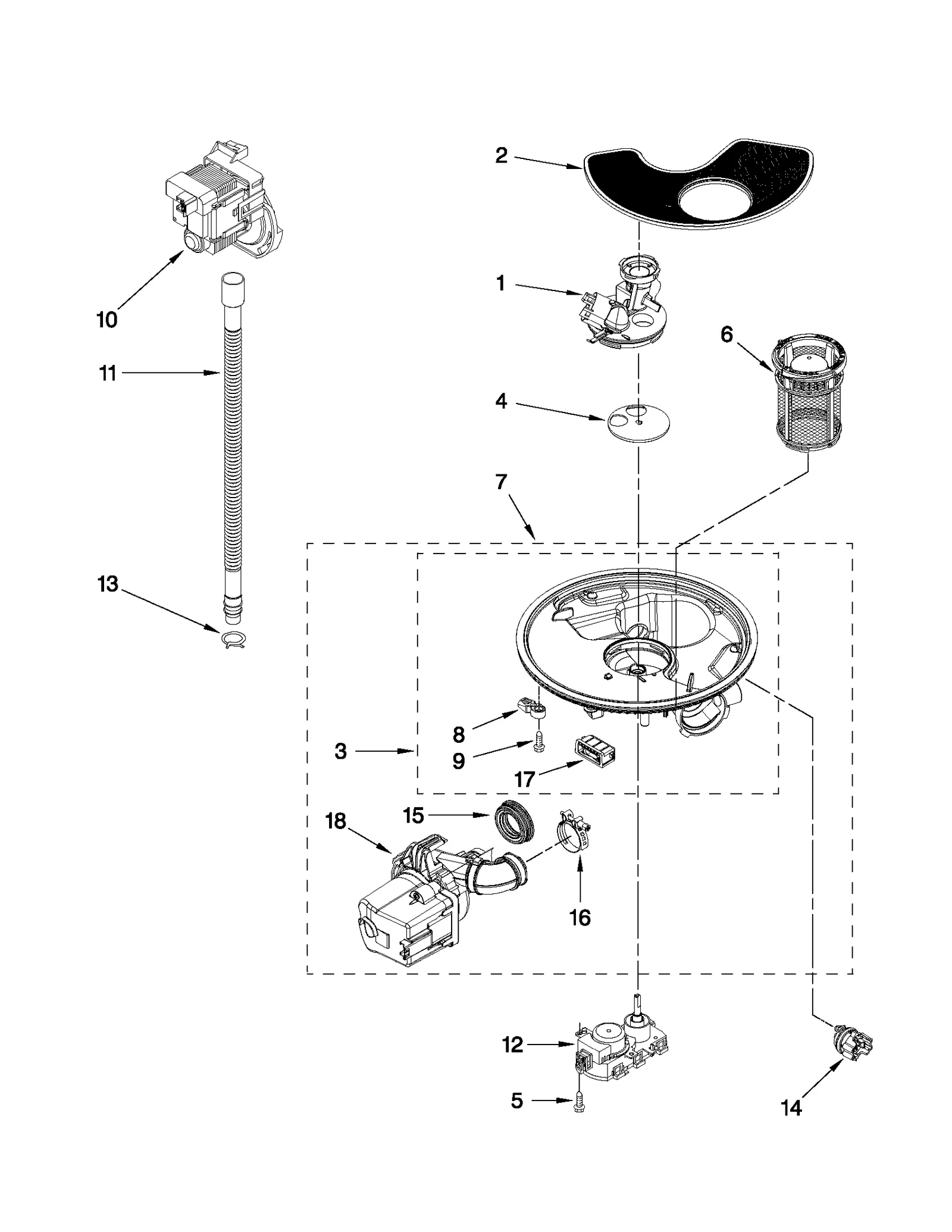 2
1
10
6
11
4
7
13
8
3
9
17
18
15
16
12
5
14