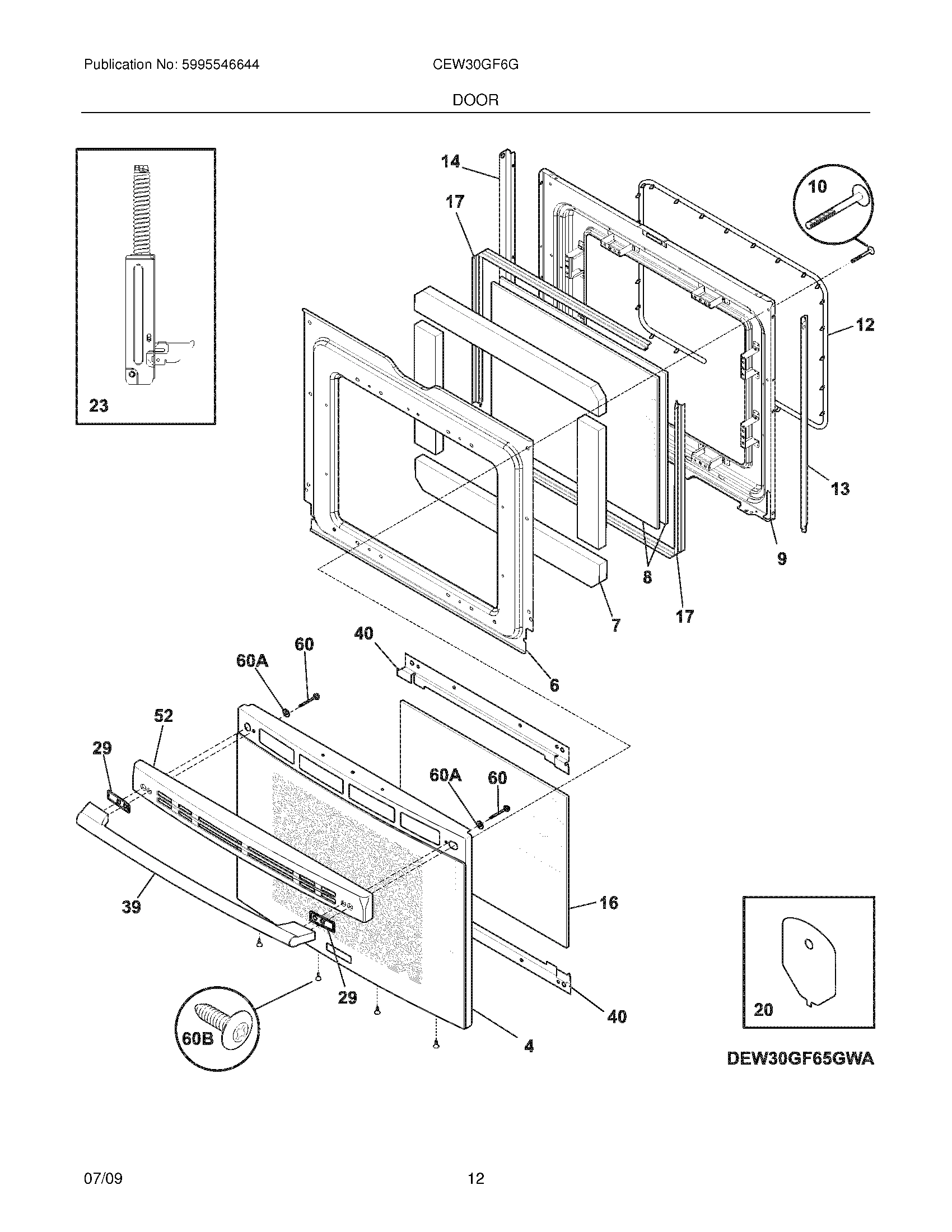 Publication No: 5995546644

CEW30GF6G

DOOR

23

14

17

10

12

13

9

8

17

7

6

40

60

60A

52

29

60A

60

39

16

29

40

4

60B

20

DEW30GF65GWA

07/09

12