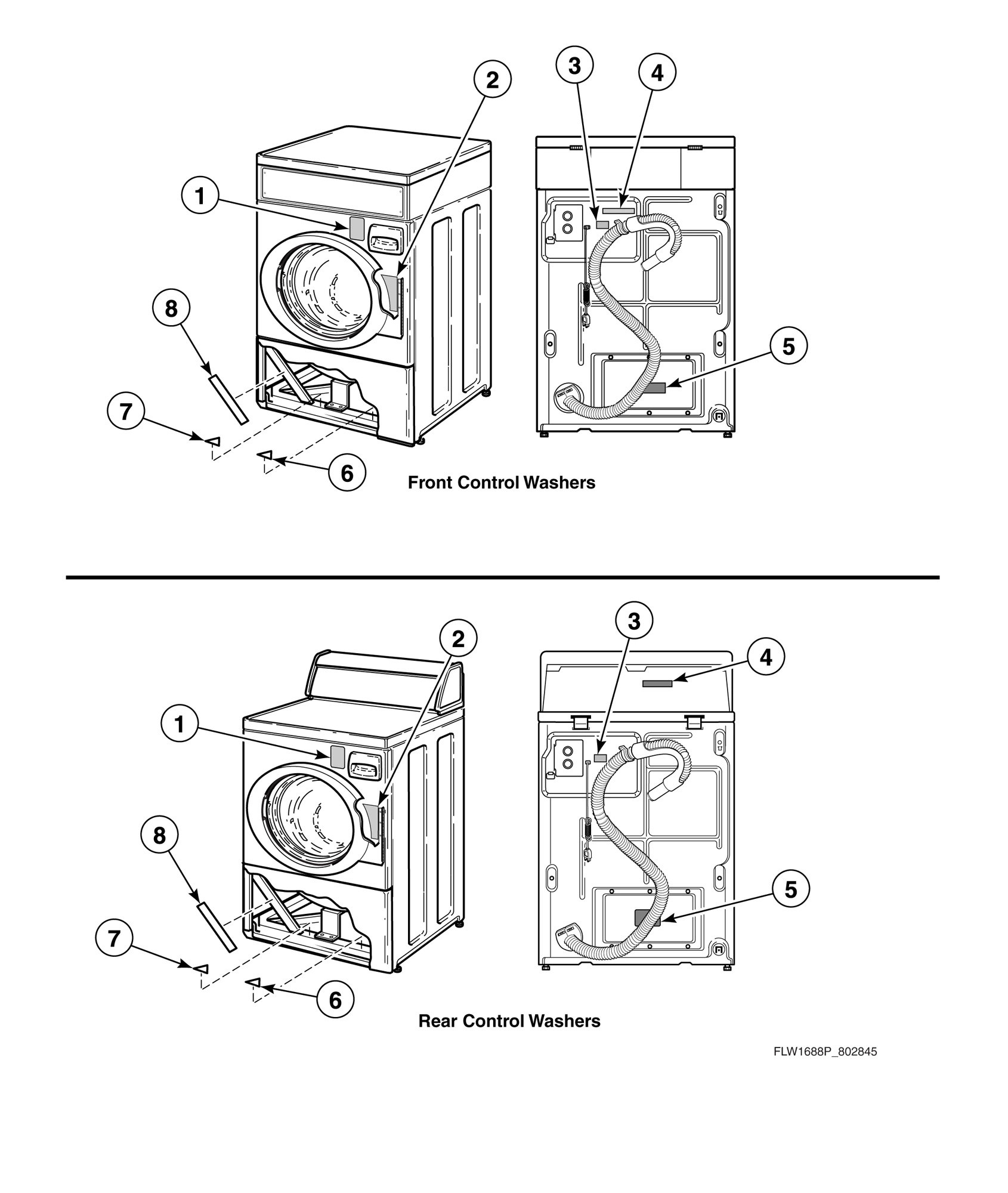 3
4
2
1
8
5
7
6
Front Control Washers

3
2
4
1
8
5
7
6
Rear Control Washers

FLW1688P_802845