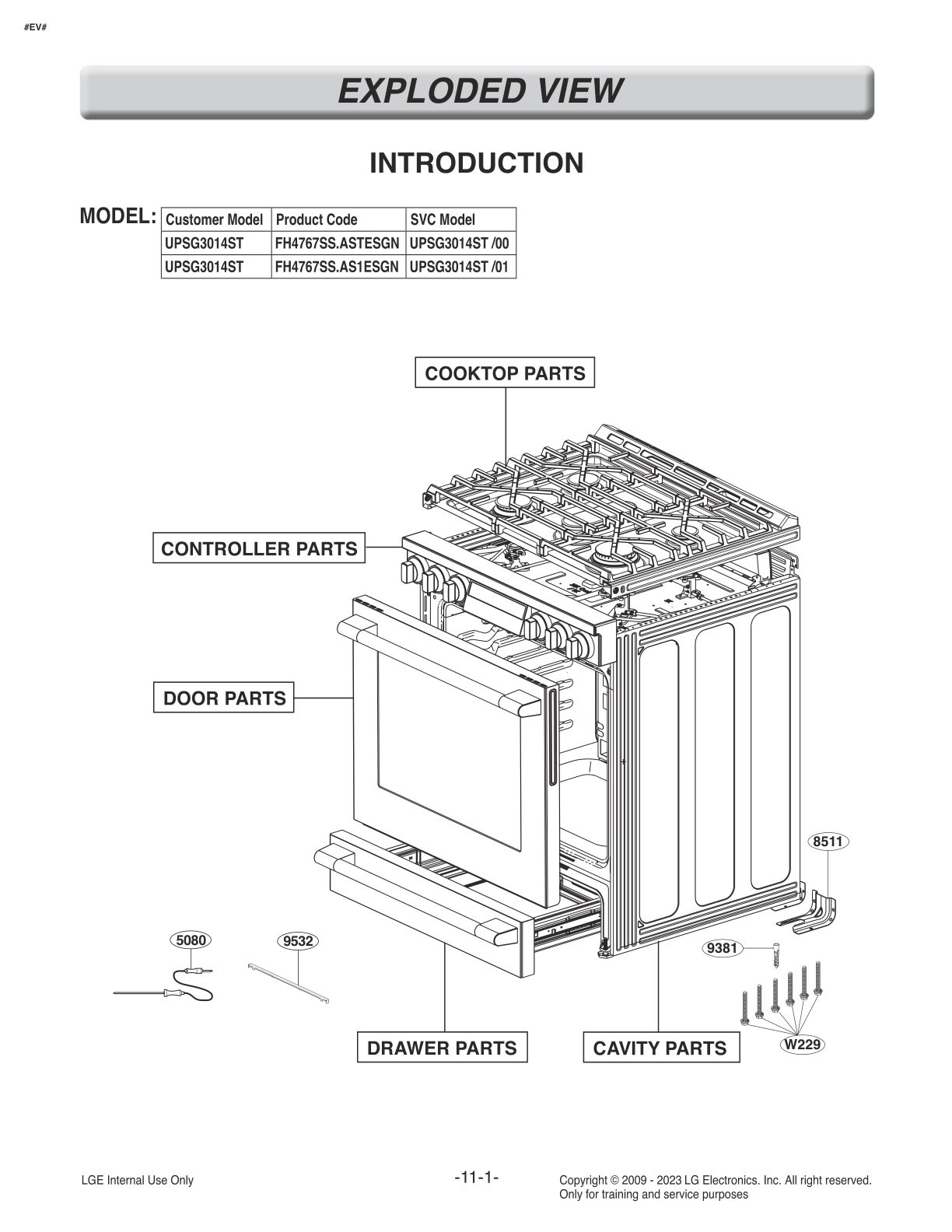 #EV#

EXPLODED VIEW

INTRODUCTION

MODEL:

| Customer Model | Product Code | SVC Model |
|---|---|---|
| UPSG3014ST | FH4767SS.ASTESGN | UPSG3014ST /00 |
| UPSG3014ST | FH4767SS.AS1ESGN | UPSG3014ST /01 |

COOKTOP PARTS

CONTROLLER PARTS

DOOR PARTS

8511

5080

9532

9381

DRAWER PARTS

CAVITY PARTS

W229

LGE Internal Use Only

-11-1-

Copyright © 2009 - 2023 LG Electronics. Inc. All right reserved.
Only for training and service purposes