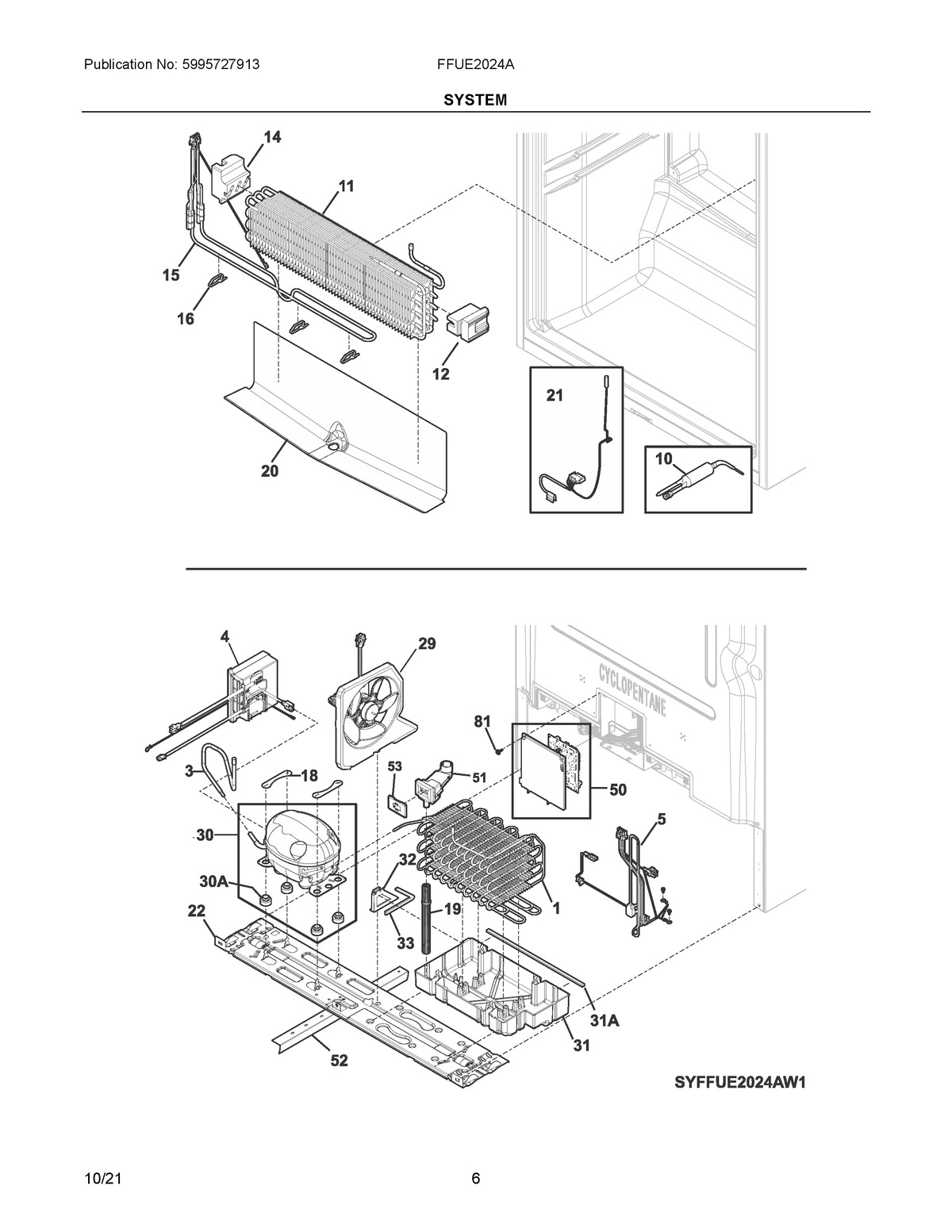 Publication No: 5995727913

FFUE2024A

SYSTEM

14

11

15

16

12

21

10

20

4

29

CYCLOPENTANE

81

3

18

53

51

50

30

5

32

30A

19

1

22

33

31A

31

52

SYFFUE2024AW1

10/21

6