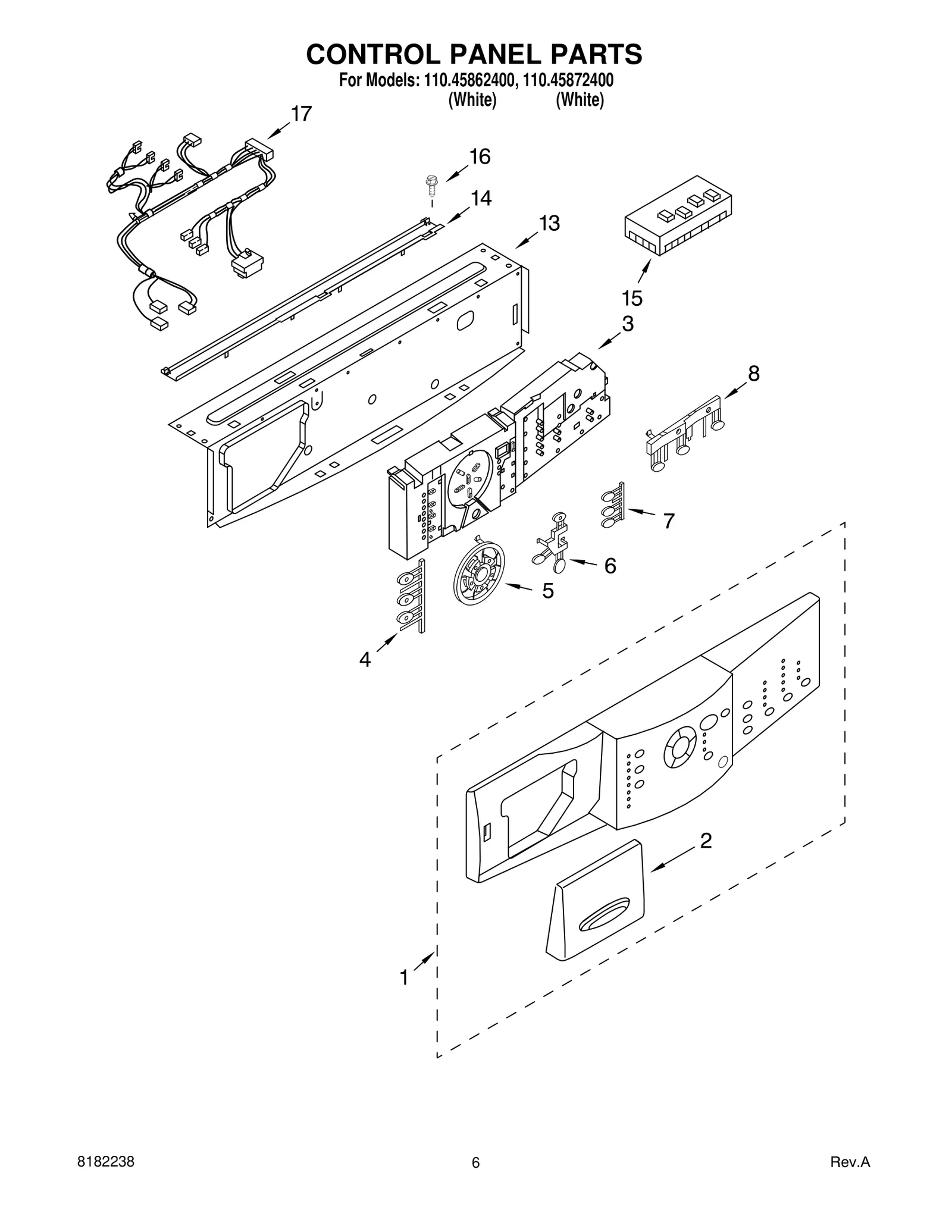 CONTROL PANEL PARTS
For Models: 110.45862400, 110.45872400
(White) (White)

17
16
14
13
15
3
8
7
6
5
4
2
1

8182238
6
Rev.A