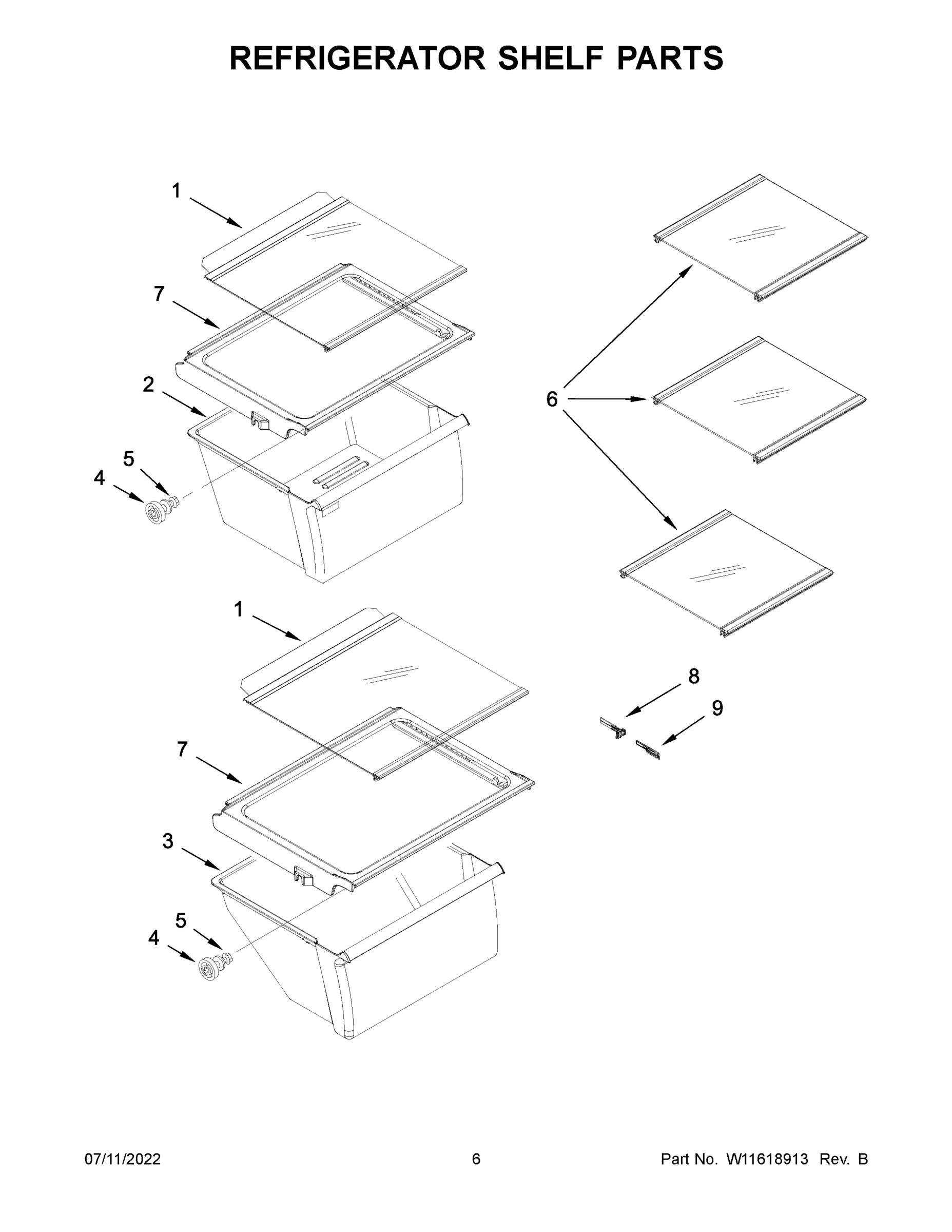 REFRIGERATOR SHELF PARTS

1
7
2
5
4
6
1
8
9
7
3
5
4

07/11/2022

6

Part No. W11618913 Rev. B