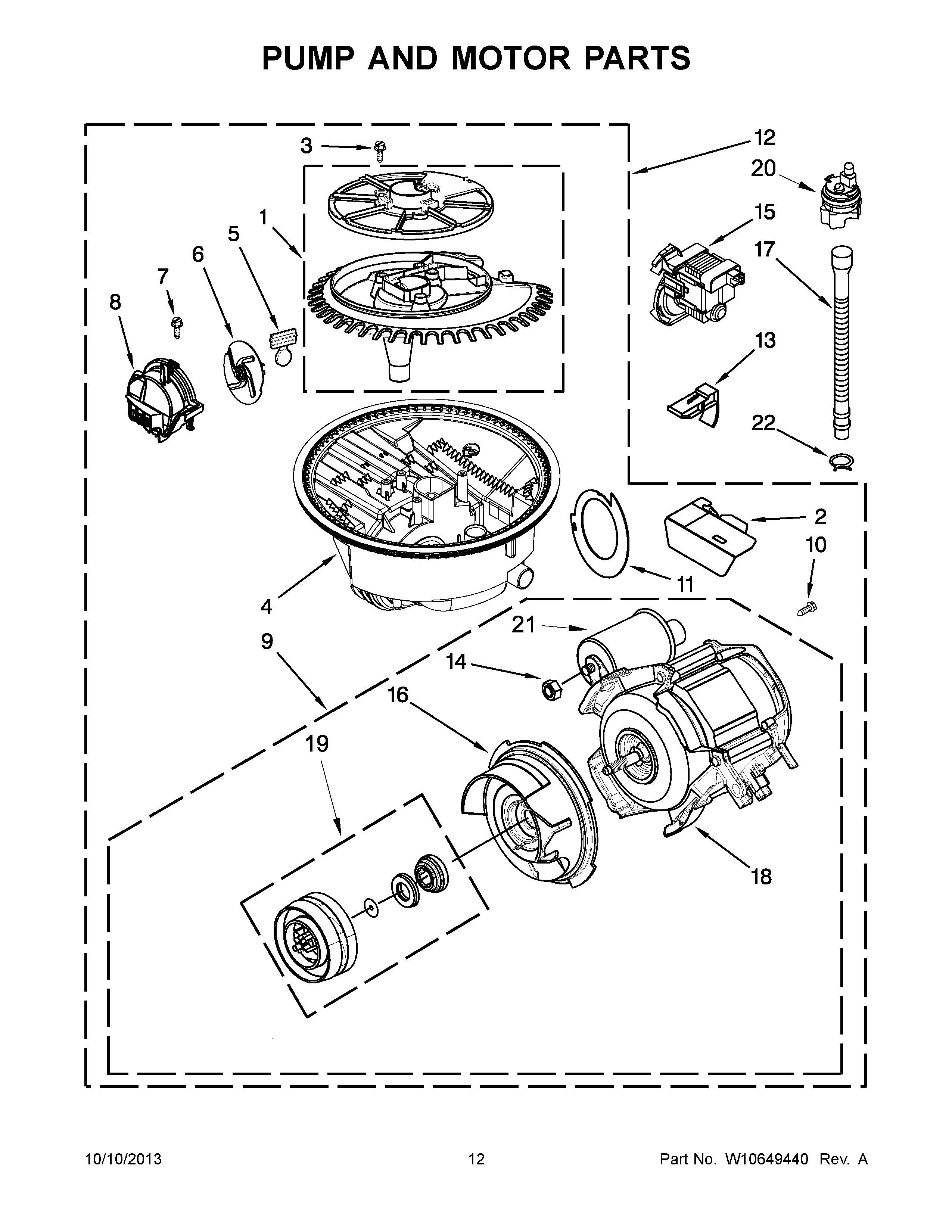 PUMP AND MOTOR PARTS

3
12
20
1
15
5
17
6
7
8
13
22
2
10
11
4
21
9
14
16
19
18

10/10/2013 12 Part No. W10649440 Rev. A