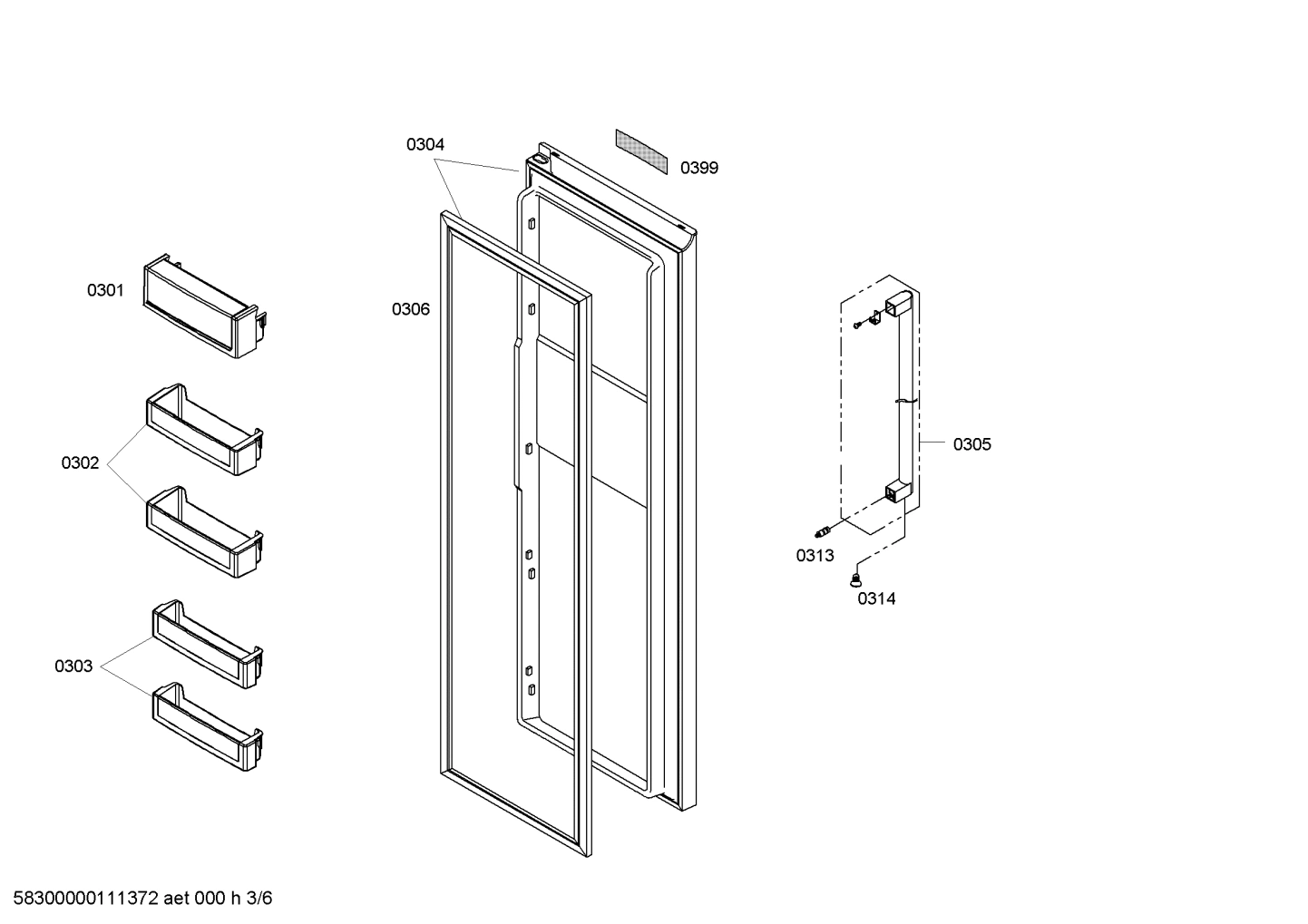 0304

0399

0301

0306

0302

0305

0313

0314

0303

58300000111372 aet 000 h 3/6