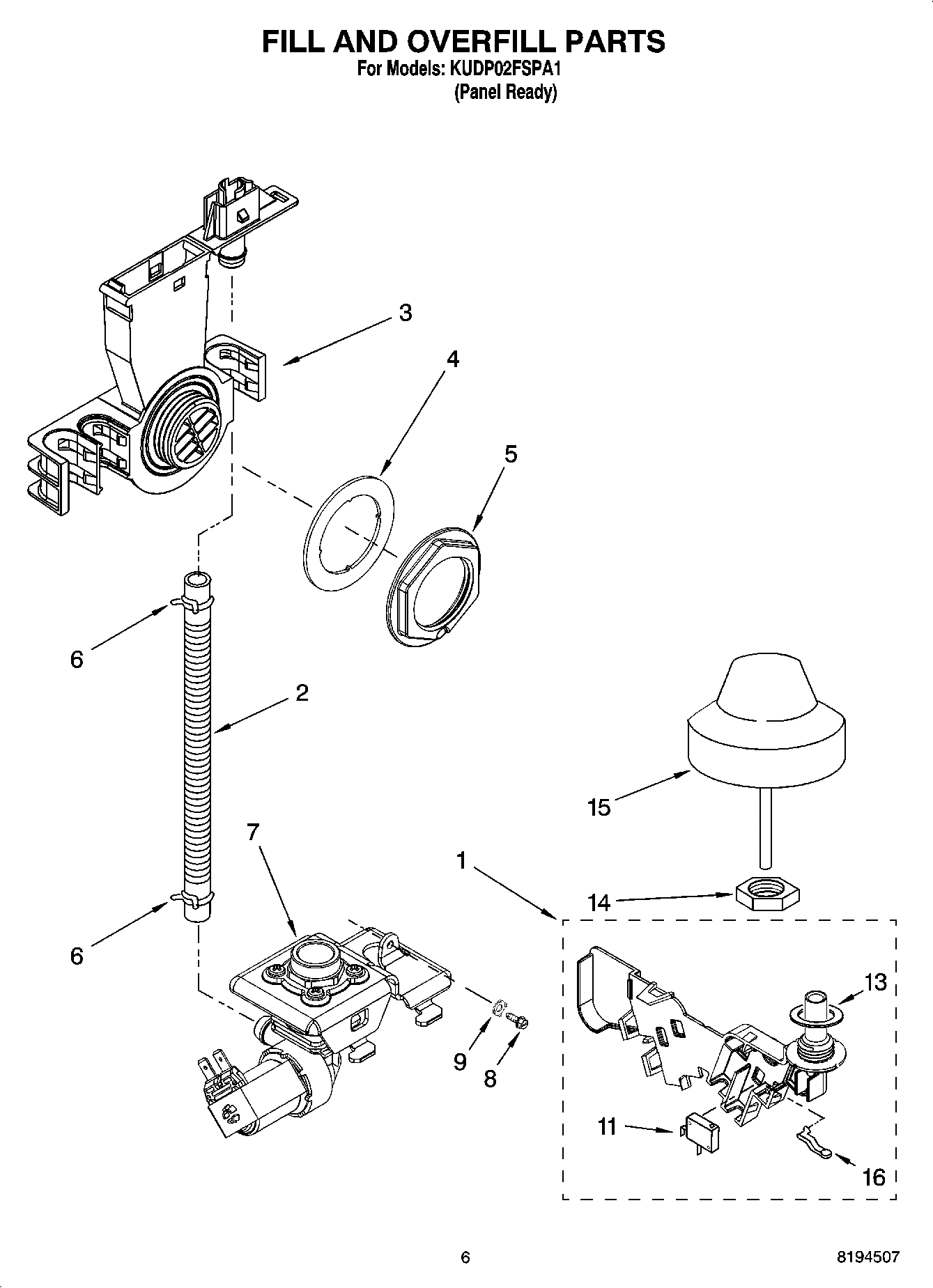 FILL AND OVERFILL PARTS
For Models: KUDP02FSPA1
(Panel Ready)

3
4
5
6
2
15
7
1
14
6
13
9
8
11
16

6
8194507