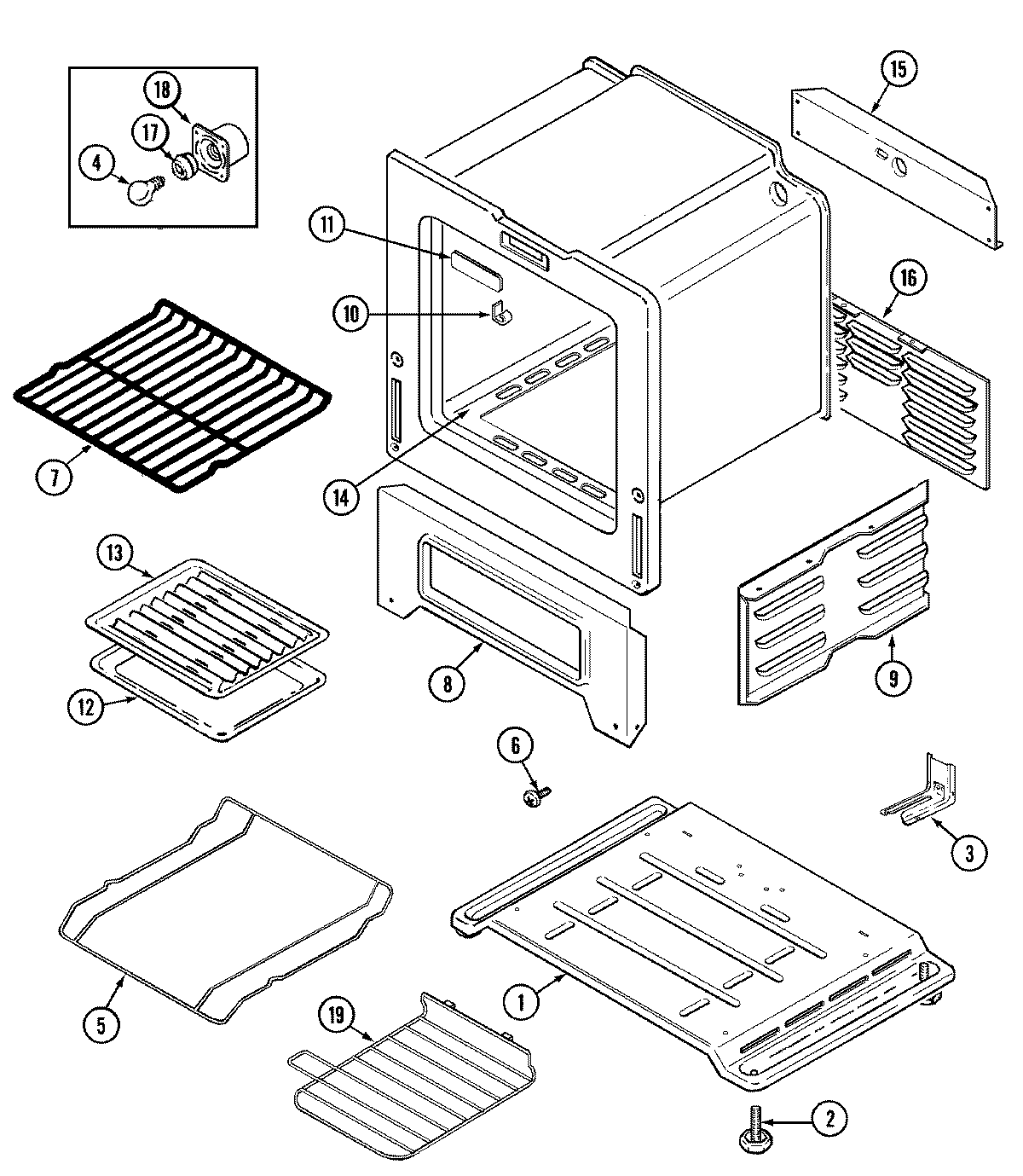 18
17
4
15
11
10
16
7
14
13
12
8
9
6
3
5
1
19
2