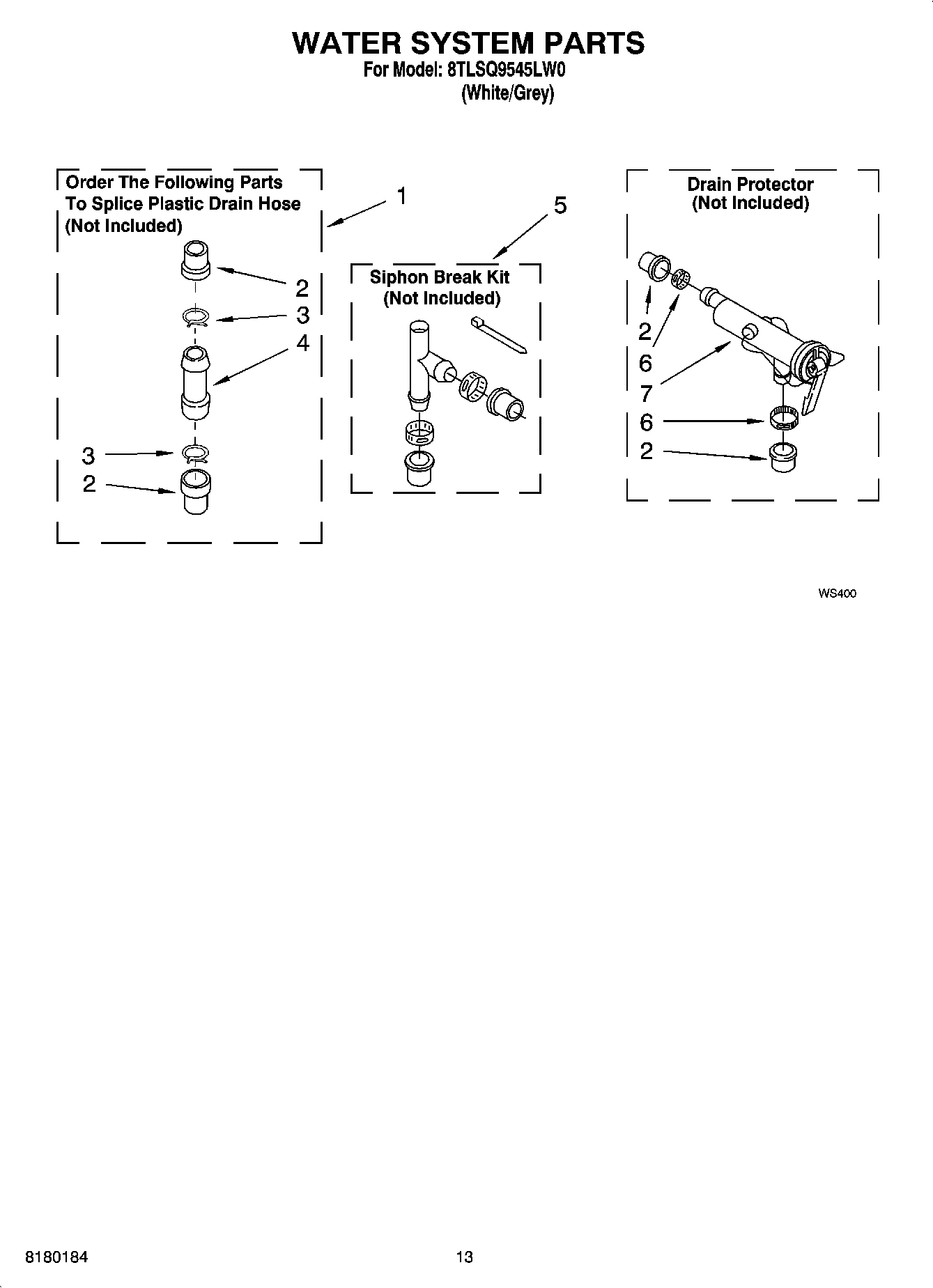 WATER SYSTEM PARTS
For Model: 8TLSQ9545LW0
(White/Grey)

Order The Following Parts To Splice Plastic Drain Hose (Not Included)

1

2
3
4
3
2

5

Siphon Break Kit
(Not Included)

Drain Protector
(Not Included)

2
6
7
6
2

WS400

8180184

13