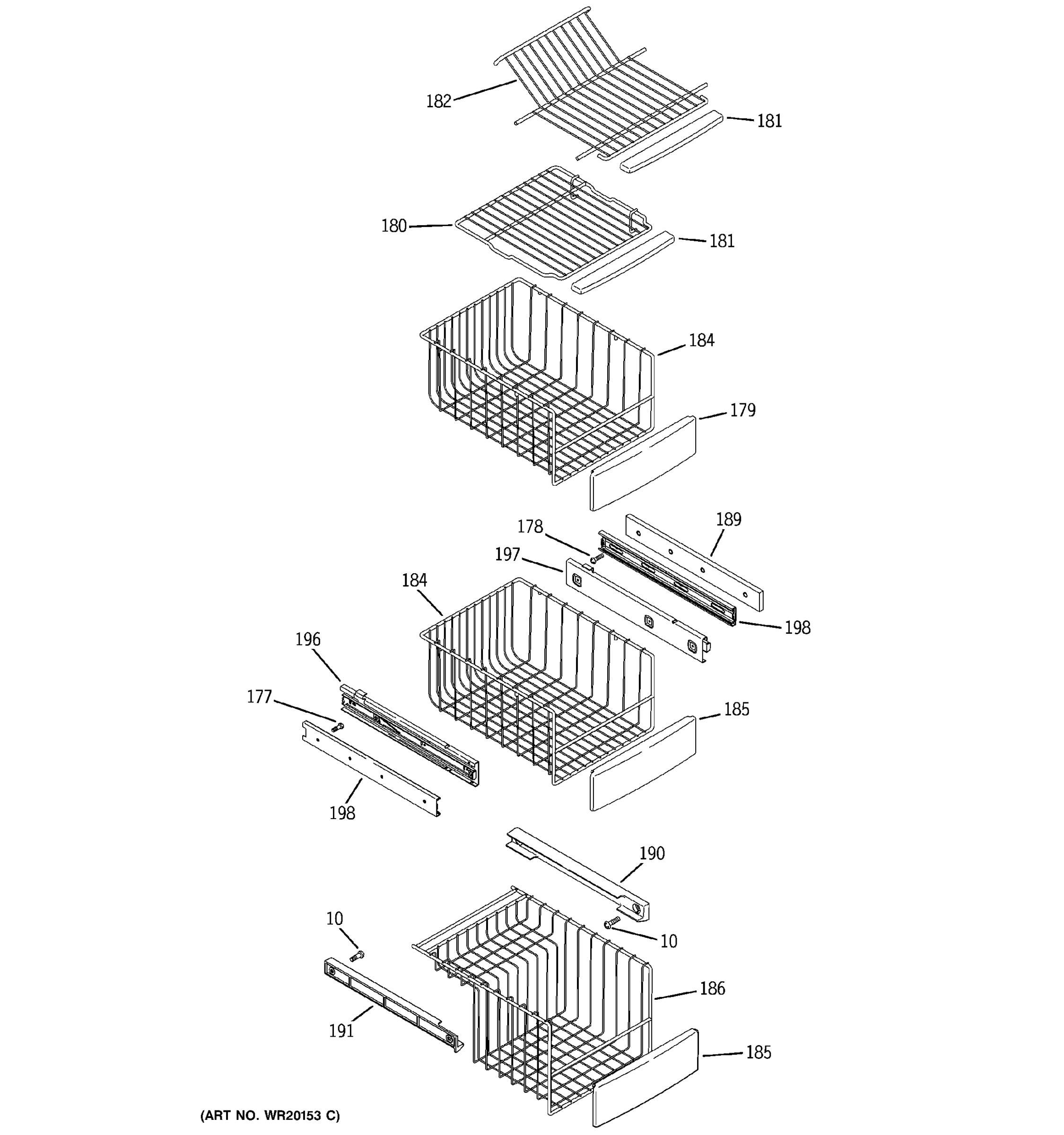 182
181
180
181
184
179
178
189
197
184
198
196
177
185
198
190
10
10
186
191
185
(ART NO. WR20153 C)