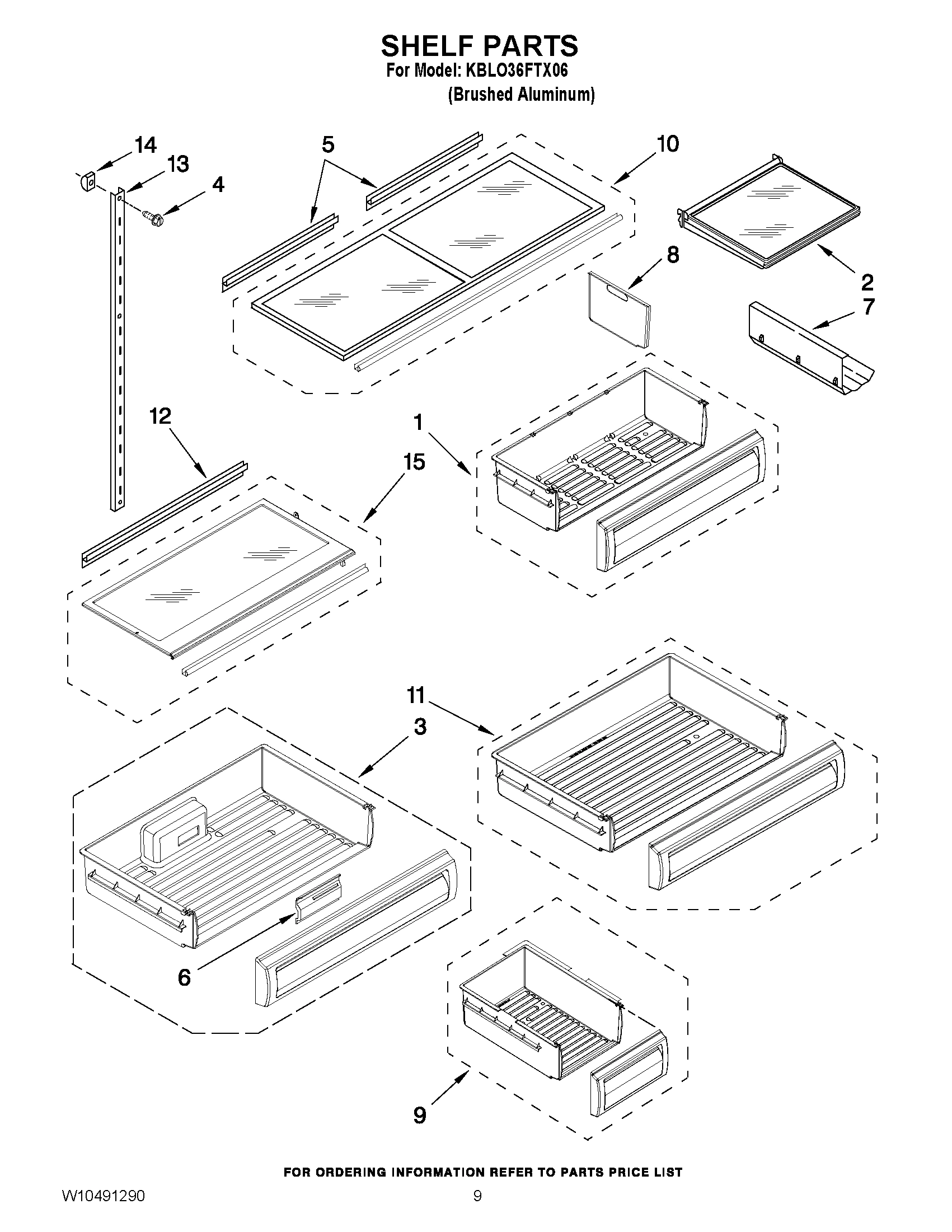 SHELF PARTS
For Model: KBLO36FTX06
(Brushed Aluminum)

14
13
4
5
10
2
8
7
12
1
15
11
3
6
9

FOR ORDERING INFORMATION REFER TO PARTS PRICE LIST

W10491290

9