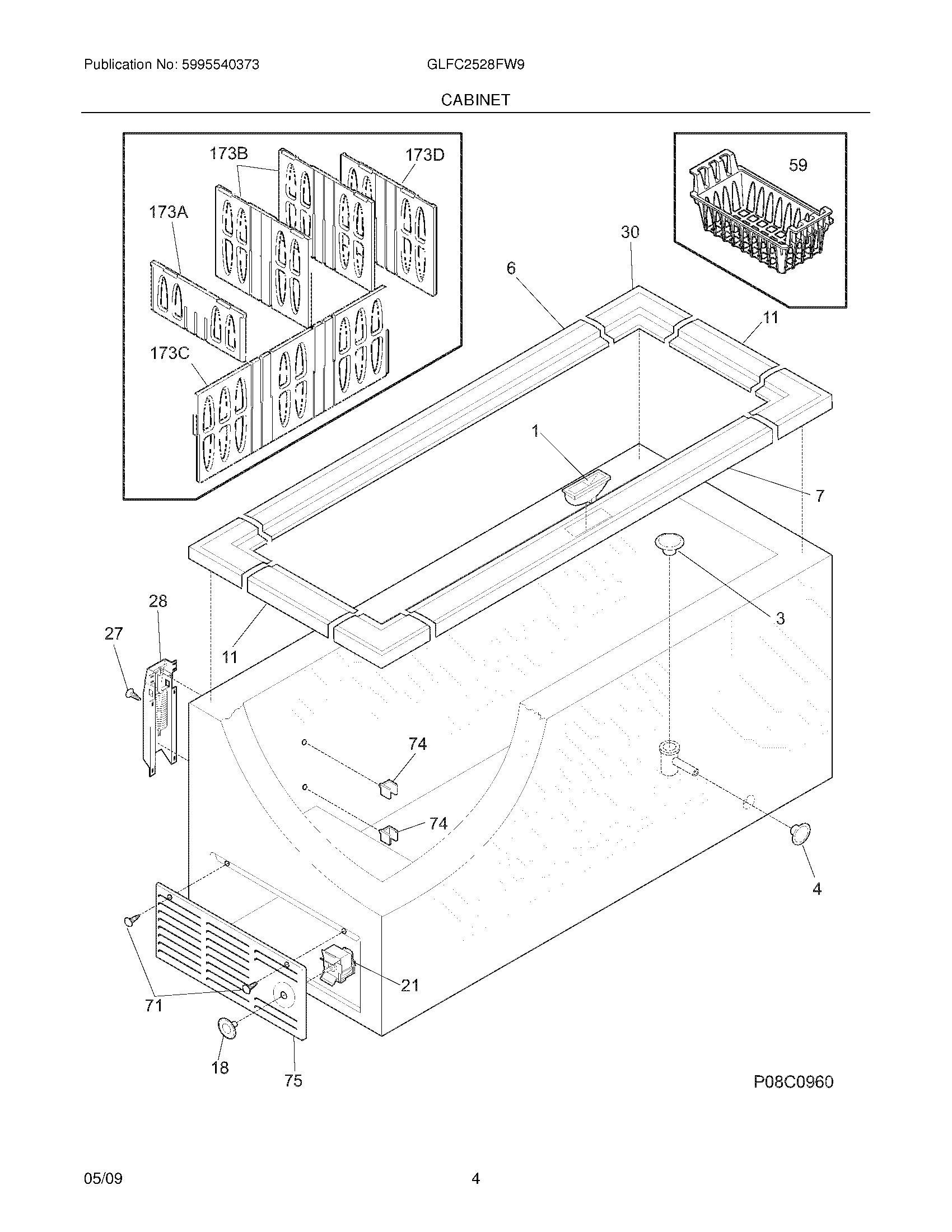 Publication No: 5995540373

GLFC2528FW9

CABINET

173B
173D
173A
173C
59
30
6
11
1
7
3
28
27
11
74
74
4
21
71
18
75

P08C0960

05/09

4