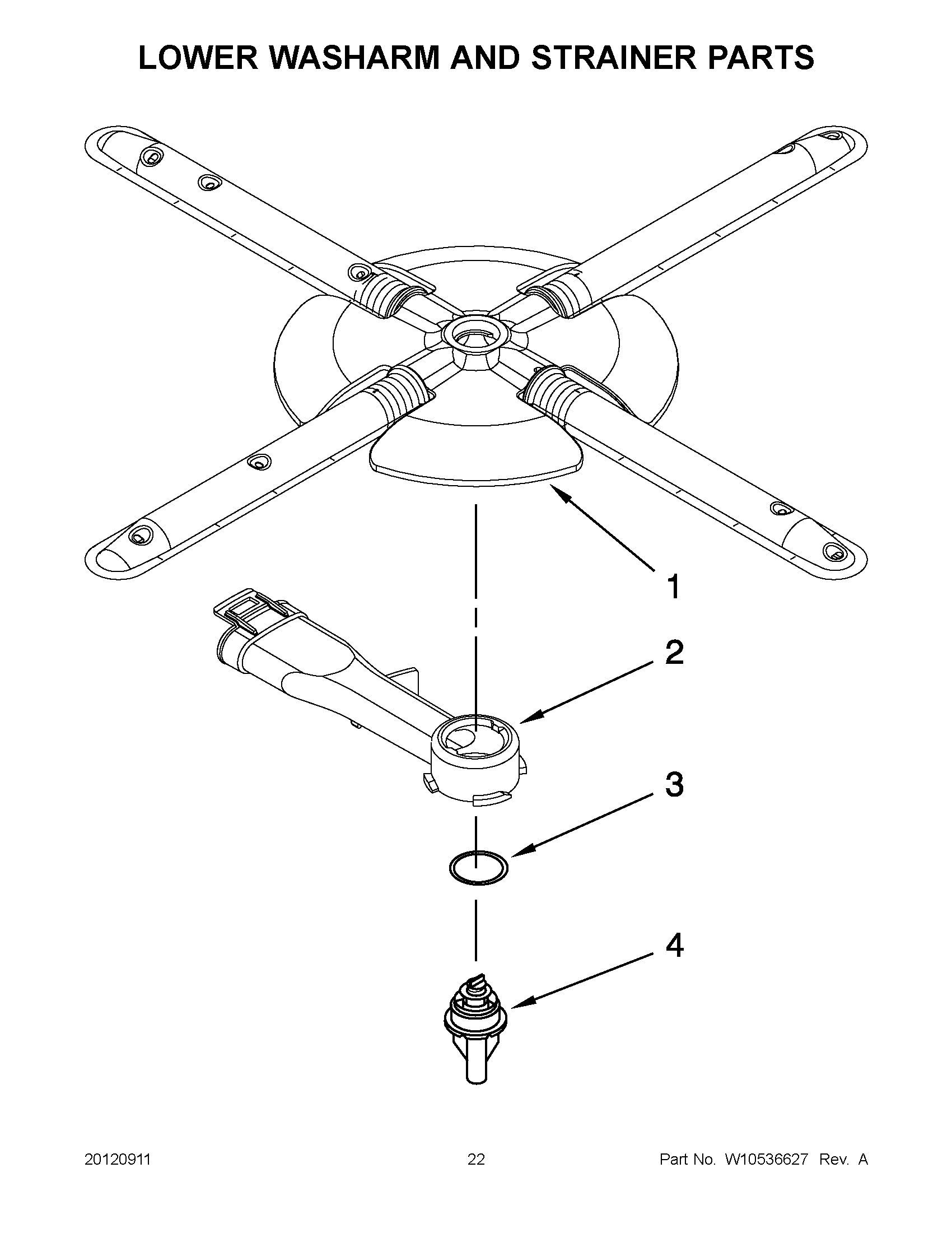 LOWER WASHARM AND STRAINER PARTS

1

2

3

4

20120911

22

Part No. W10536627 Rev. A