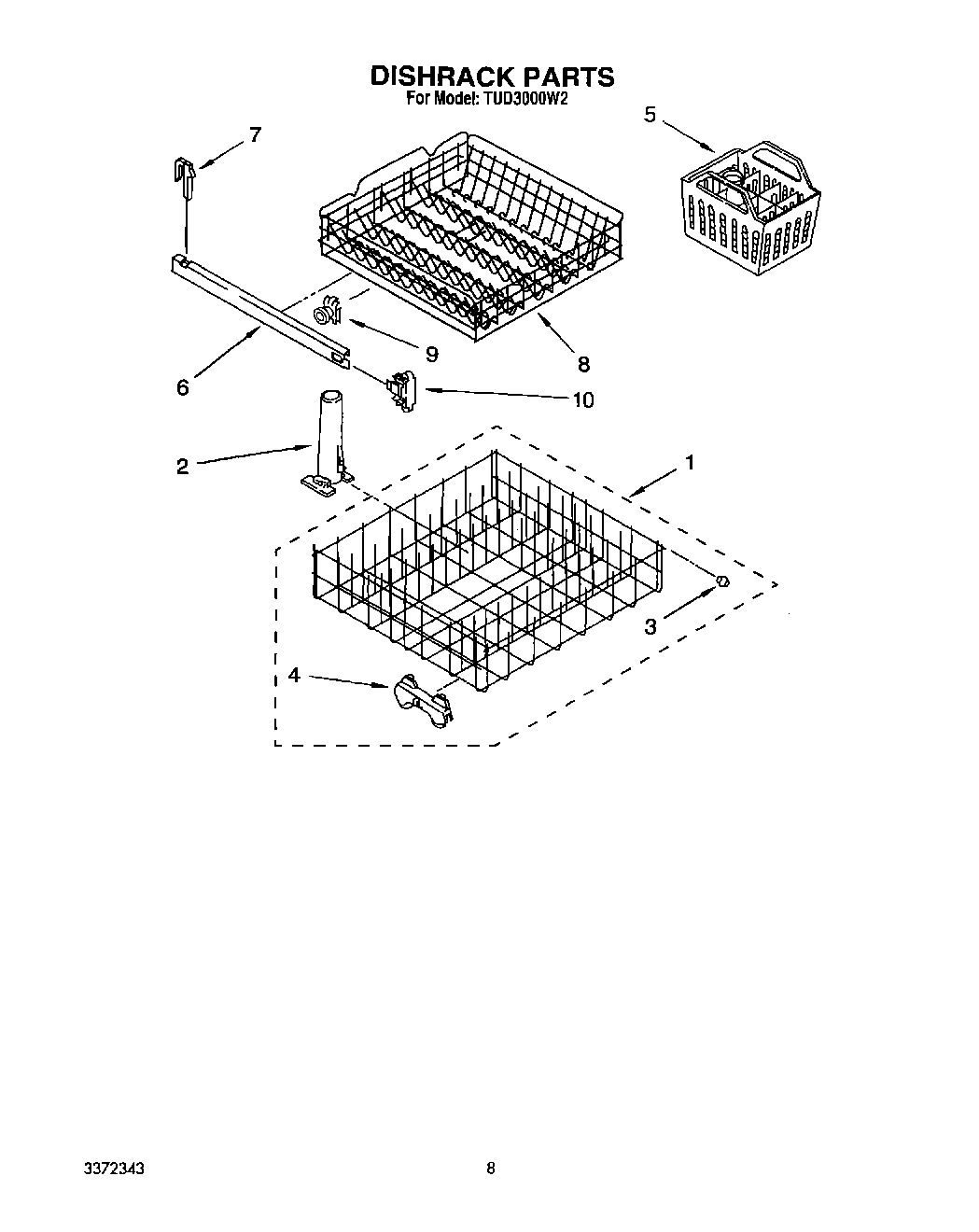 DISHRACK PARTS
For Model: TUD3000W2

7

5

9

8

6

10

2

1

3

4

3372343

8