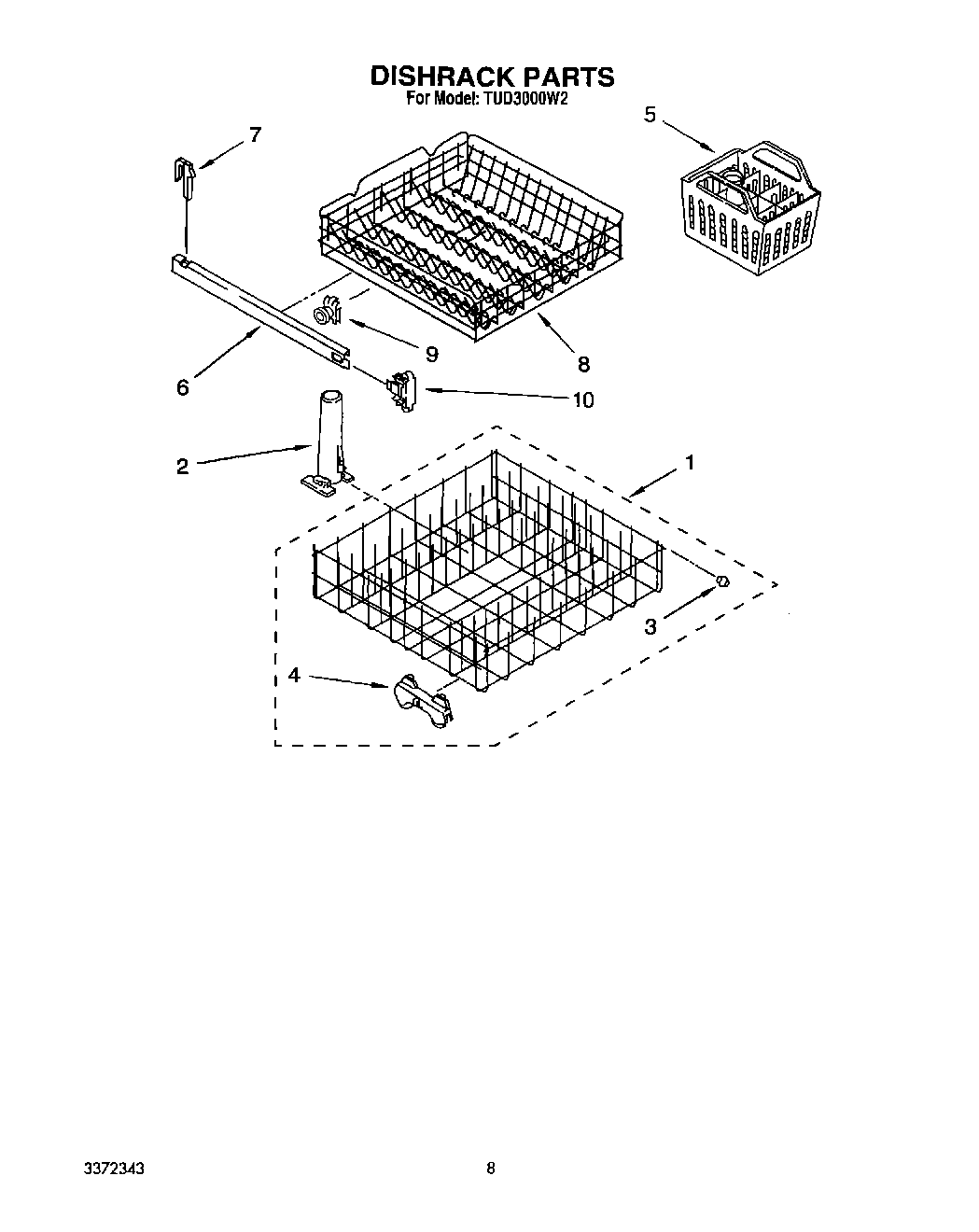 DISHRACK PARTS
For Model: TUD3000W2

7

5

9

8

6

10

2

1

3

4

3372343

8