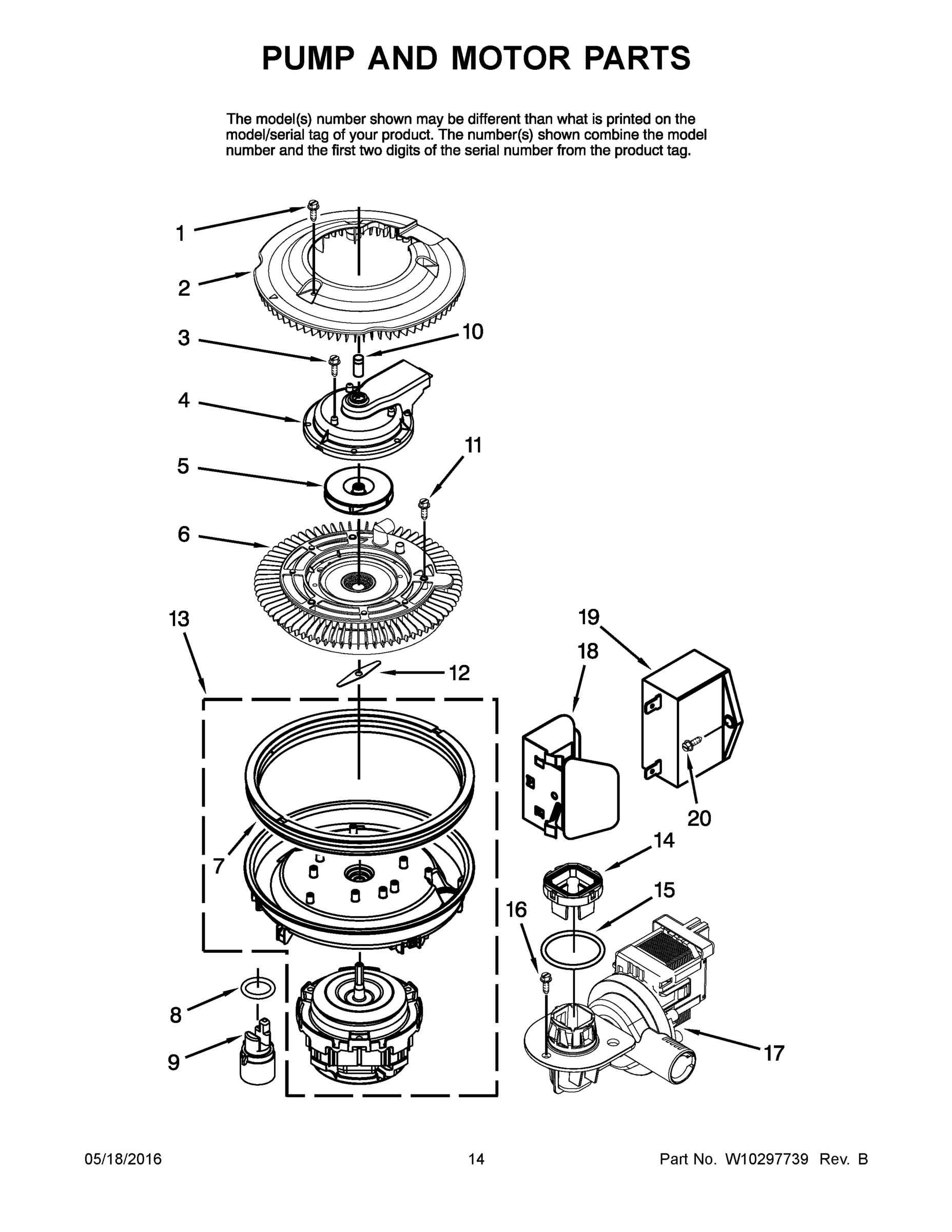 PUMP AND MOTOR PARTS

The model(s) number shown may be different than what is printed on the model/serial tag of your product. The number(s) shown combine the model number and the first two digits of the serial number from the product tag.

1
2
3
10
4
11
5
6
13
19
18
12
20
7
14
15
16
8
9
17

05/18/2016
14
Part No. W10297739 Rev. B