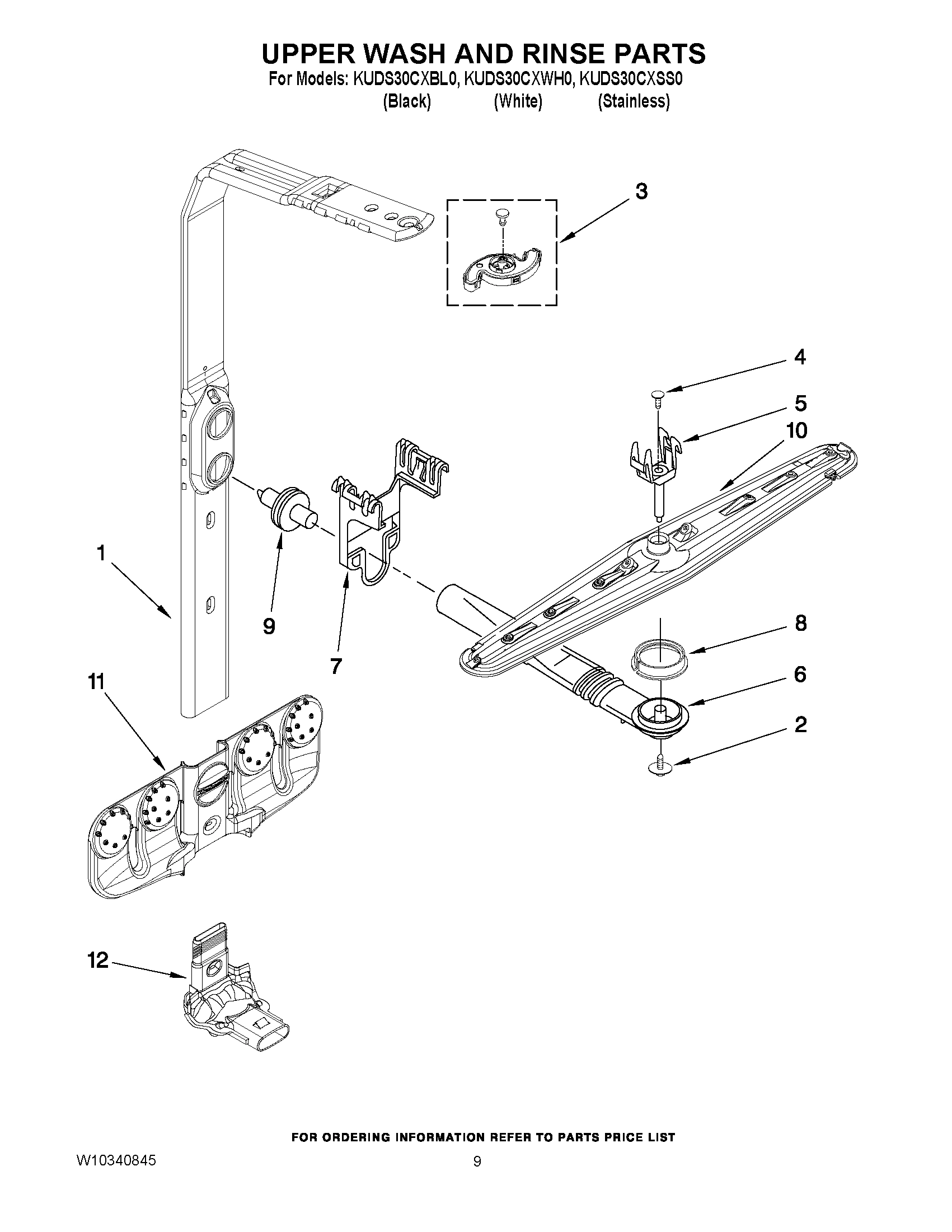 UPPER WASH AND RINSE PARTS

For Models: KUDS30CXBL0, KUDS30CXWH0, KUDS30CXSS0
(Black) (White) (Stainless)

3

4

5

10

1

9

7

8

6

2

11

12

FOR ORDERING INFORMATION REFER TO PARTS PRICE LIST

W10340845

9