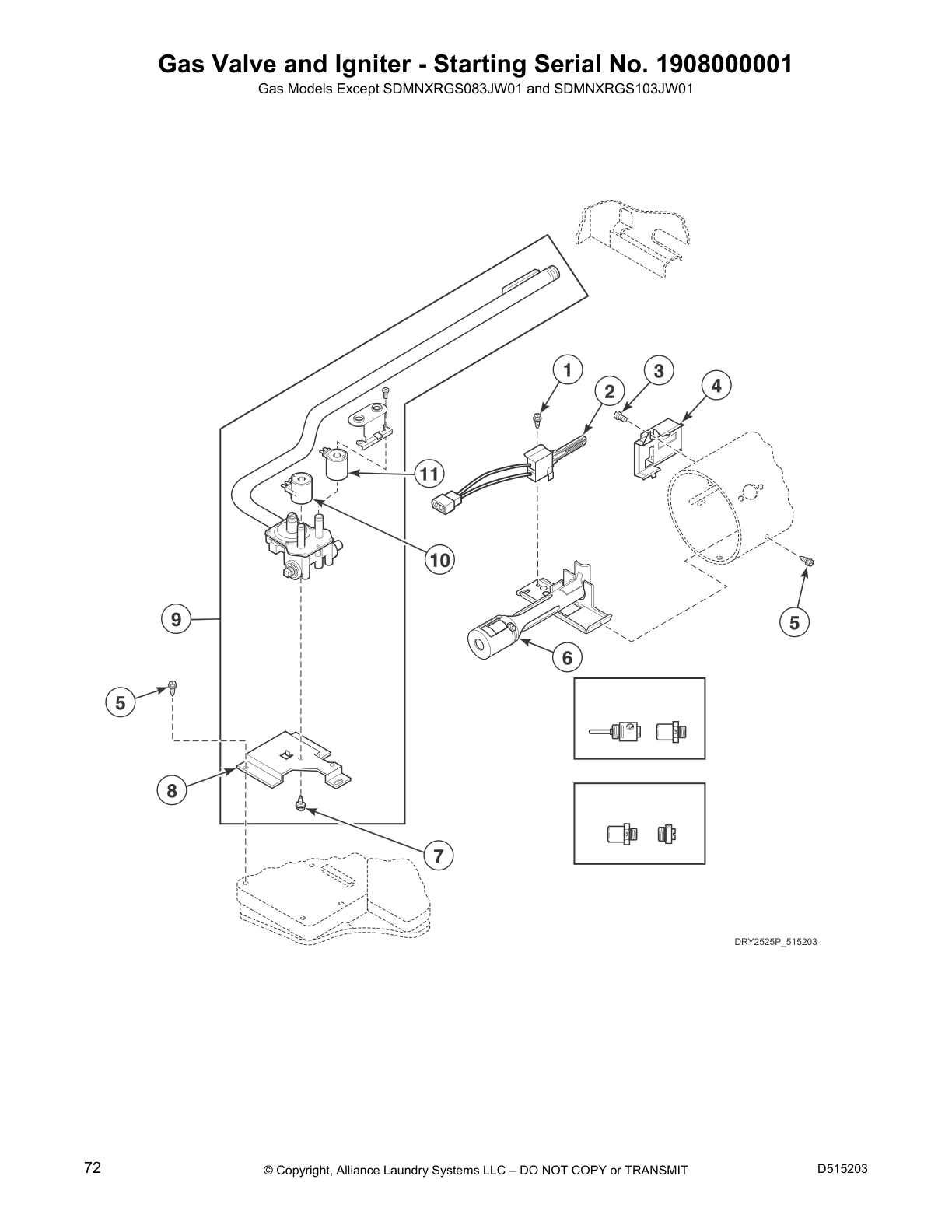 Gas Valve and Igniter - Starting Serial No. 1908000001
Gas Models Except SDMNXRGS083JW01 and SDMNXRGS103JW01

1
2
3
4
11
10
9
5
6
5
8
7

DRY2525P_515203

72

© Copyright, Alliance Laundry Systems LLC – DO NOT COPY or TRANSMIT

D515203