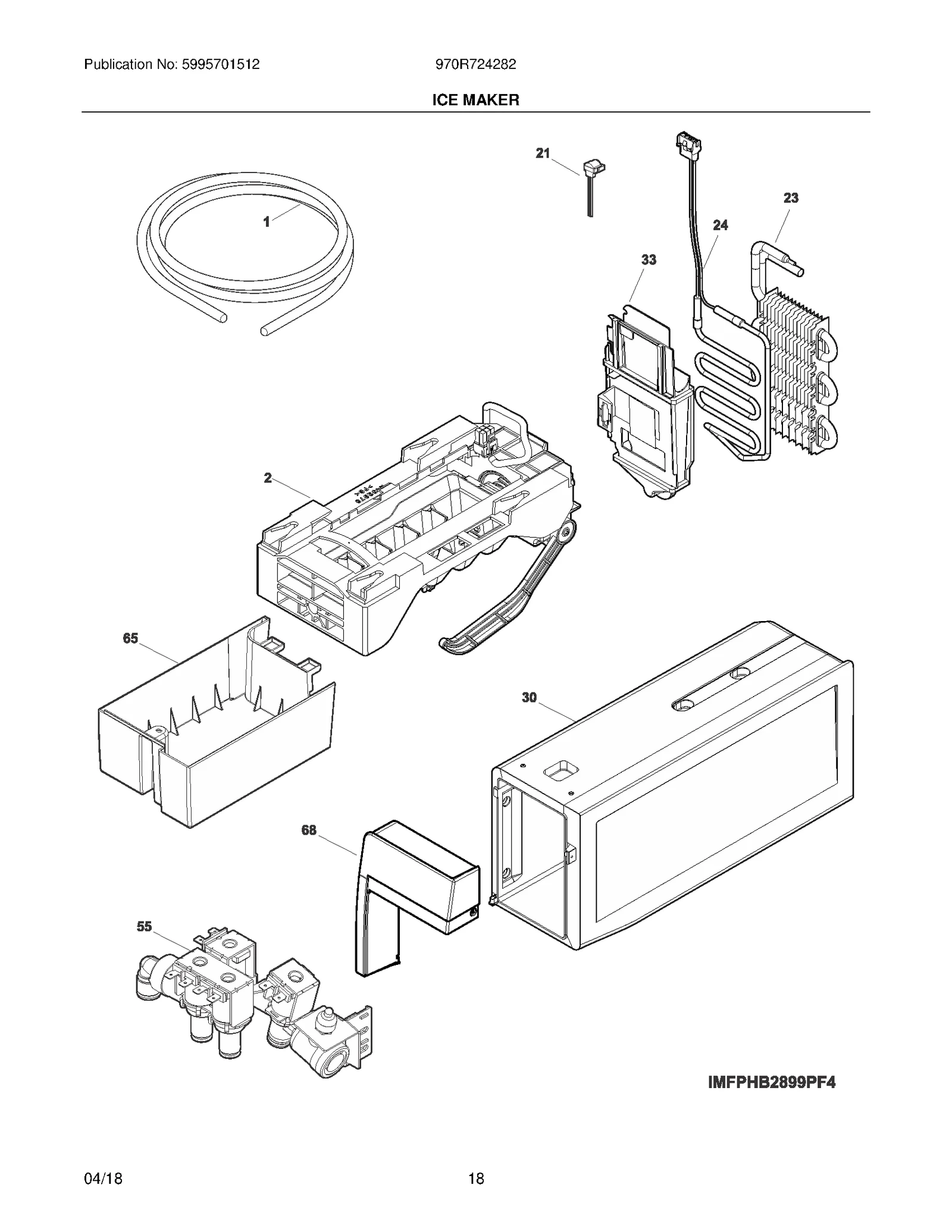 Publication No: 5995701512

970R724282

ICE MAKER

21

1

23

24

33

2

65

30

68

55

IMFPHB2899PF4

04/18

18