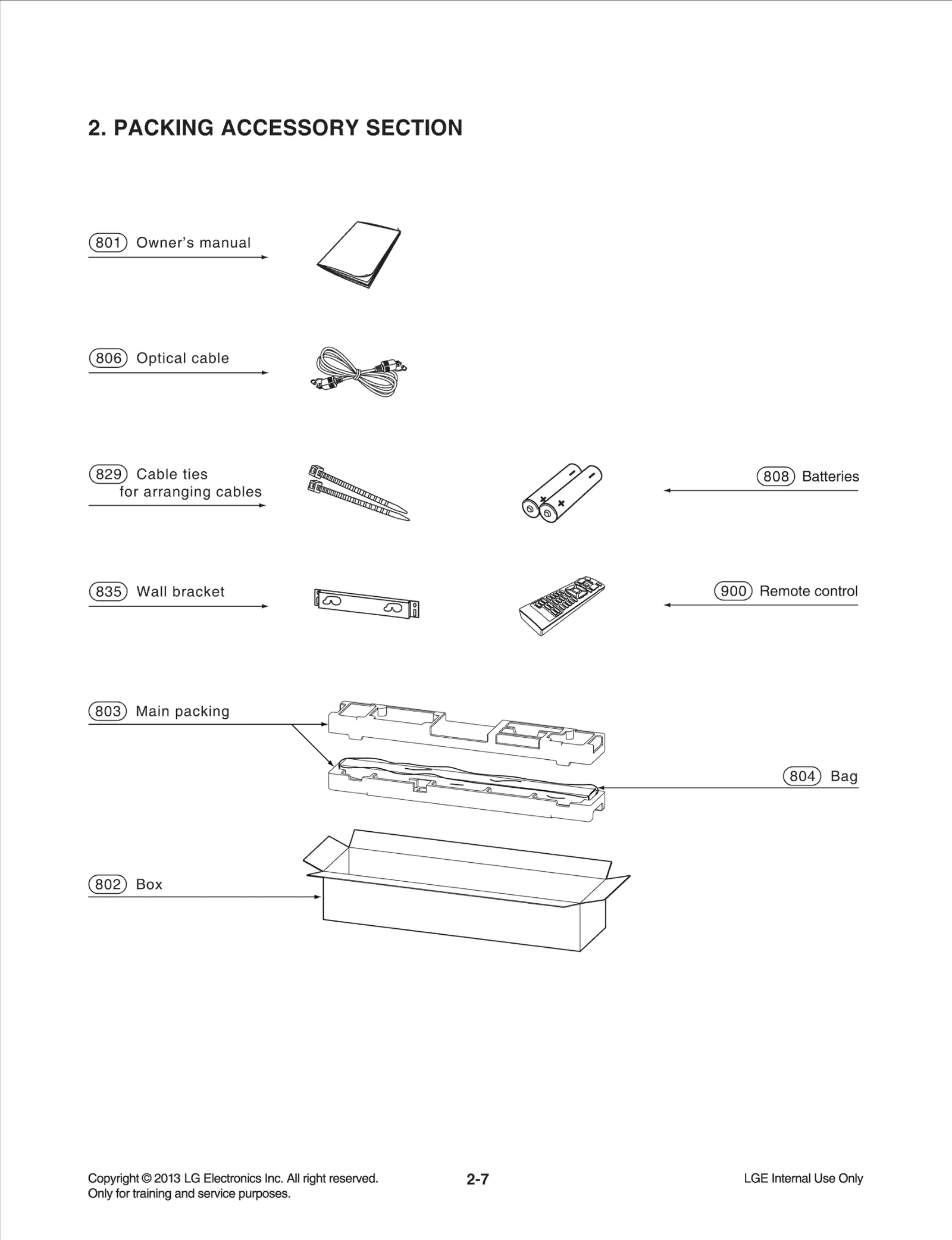 2. PACKING ACCESSORY SECTION

801 Owner's manual

806 Optical cable

829 Cable ties for arranging cables

808 Batteries

835 Wall bracket

900 Remote control

803 Main packing

804 Bag

802 Box

Copyright © 2013 LG Electronics Inc. All right reserved. Only for training and service purposes.

2-7

LGE Internal Use Only