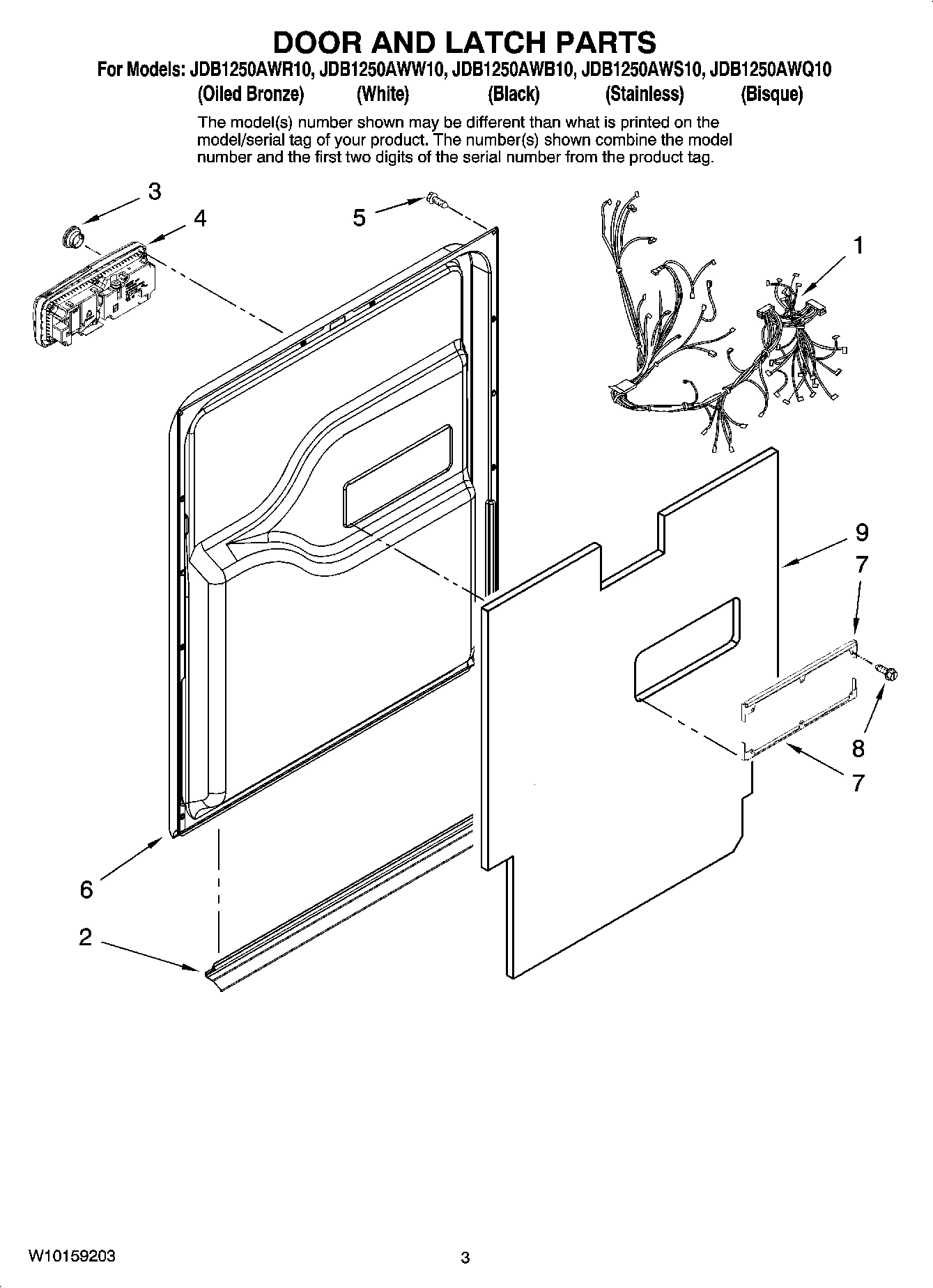 DOOR AND LATCH PARTS

For Models: JDB1250AWR10, JDB1250AWW10, JDB1250AWB10, JDB1250AWS10, JDB1250AWQ10
(Oiled Bronze) (White) (Black) (Stainless) (Bisque)

The model(s) number shown may be different than what is printed on the model/serial tag of your product. The number(s) shown combine the model number and the first two digits of the serial number from the product tag.

3
4
5
1
9
7
8
7
6
2

W10159203
3