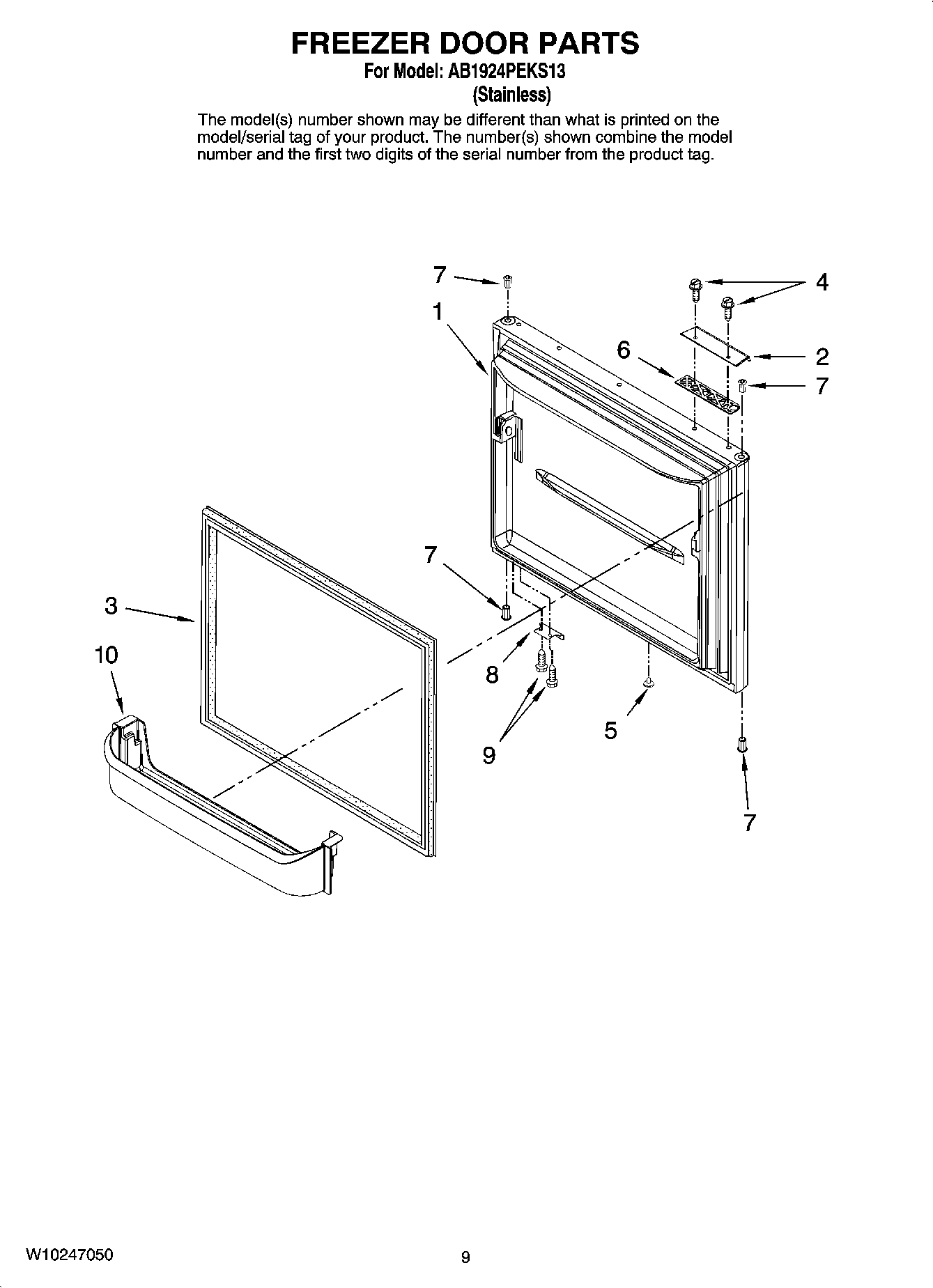 FREEZER DOOR PARTS

For Model: AB1924PEKS13
(Stainless)

The model(s) number shown may be different than what is printed on the model/serial tag of your product. The number(s) shown combine the model number and the first two digits of the serial number from the product tag.

7
4
1
6
2
7
7
3
10
8
9
5
7

W10247050
9