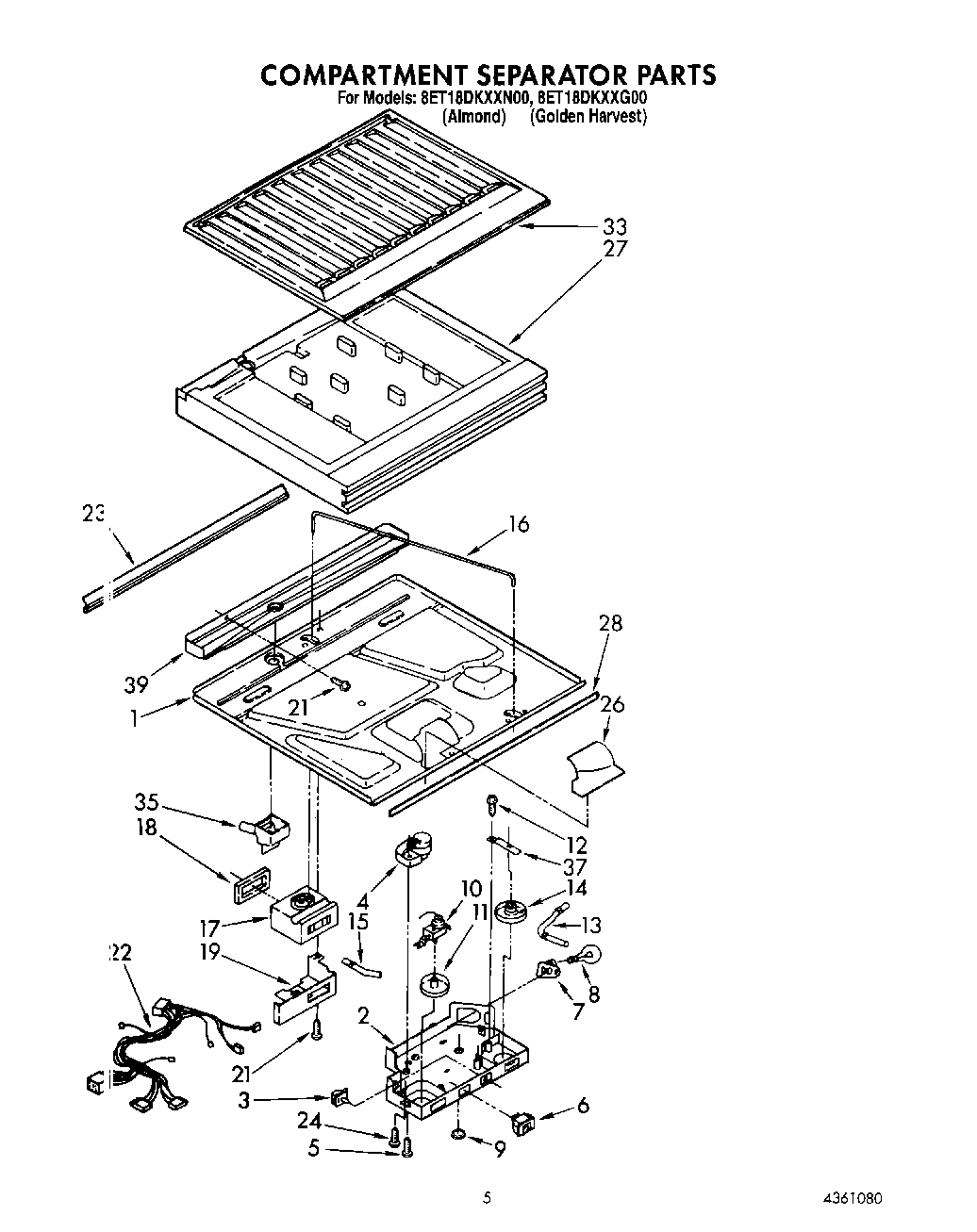 COMPARTMENT SEPARATOR PARTS
For Models: 8ET18DKXXN00, 8ET18DKXXG00
(Almond) (Golden Harvest)

33
27
23
16
28
39
21
1
26
35
18
12
37
4
10
14
17
15
11
13
22
19
8
7
2
21
3
6
24
5
9

5
4361080