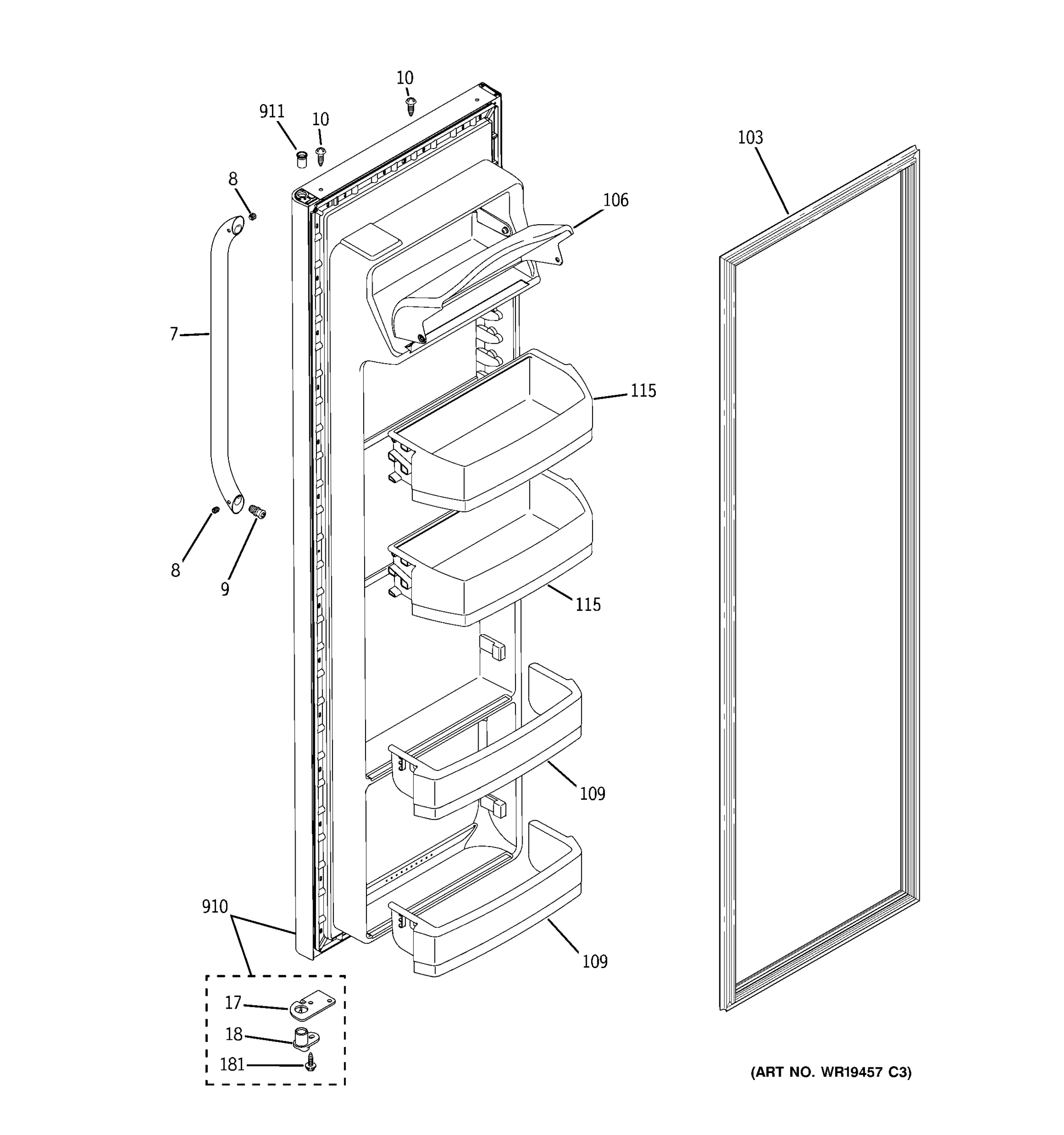 10
911
10
103
8
106
7
115
8
9
115
109
910
109
17
18
181
(ART NO. WR19457 C3)