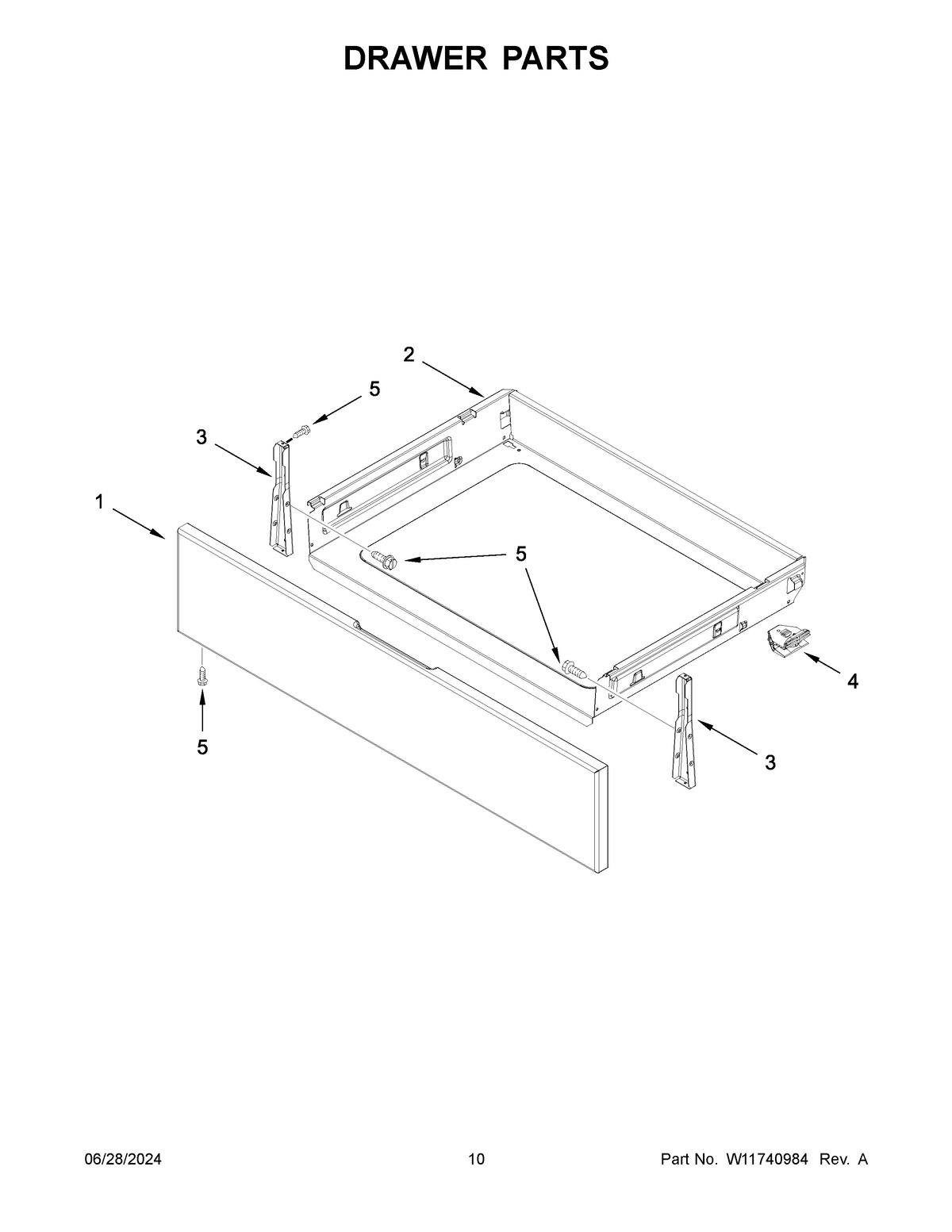 DRAWER PARTS

2

5

3

1

5

4

5

3

06/28/2024

10

Part No. W11740984 Rev. A