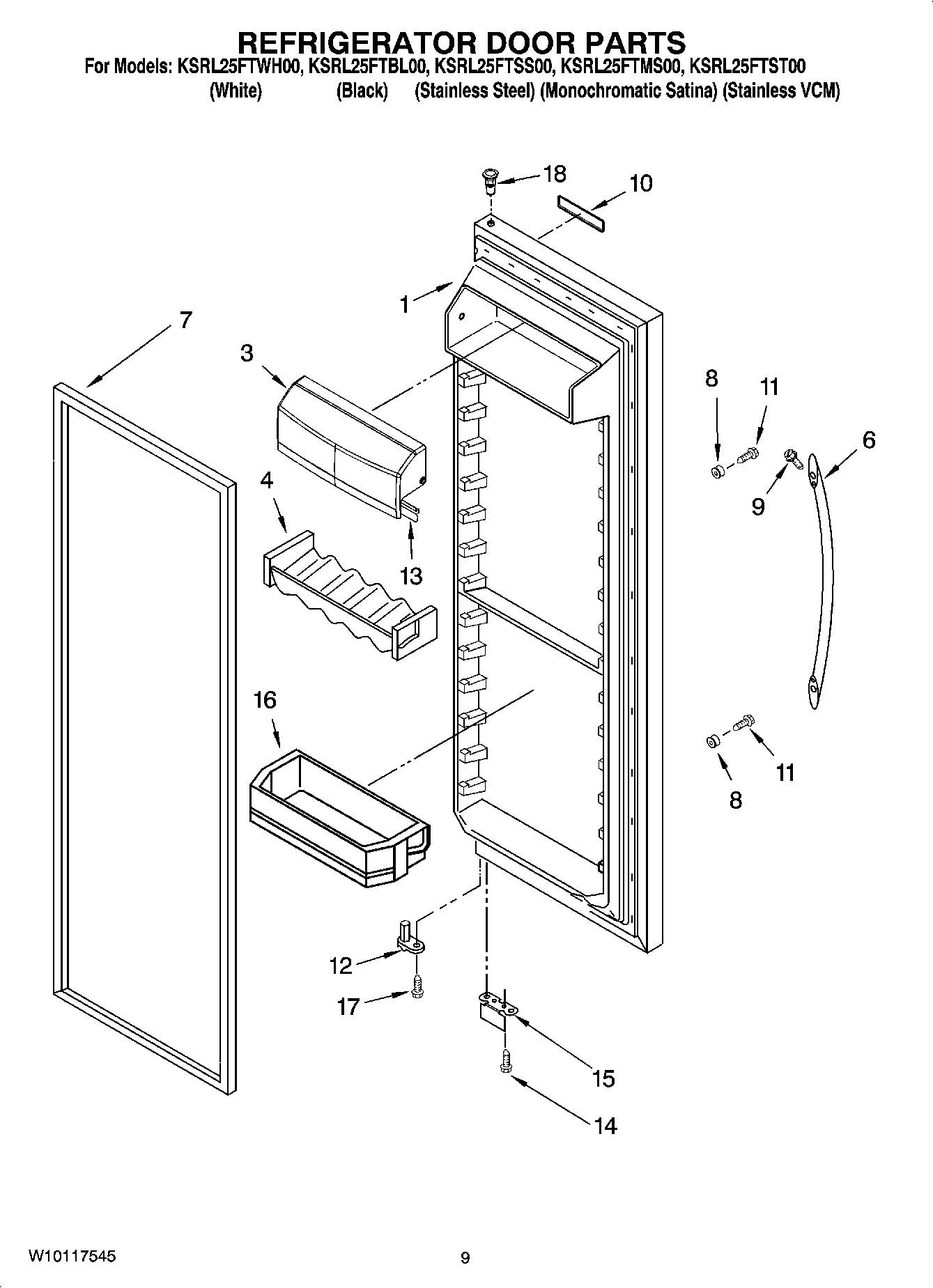 REFRIGERATOR DOOR PARTS
For Models: KSRL25FTWH00, KSRL25FTBL00, KSRL25FTSS00, KSRL25FTMS00, KSRL25FTST00
(White) (Black) (Stainless Steel) (Monochromatic Satina) (Stainless VCM)

18
10
1
7
3
8
11
6
9
4
13
16
11
8
12
17
15
14

W10117545
9