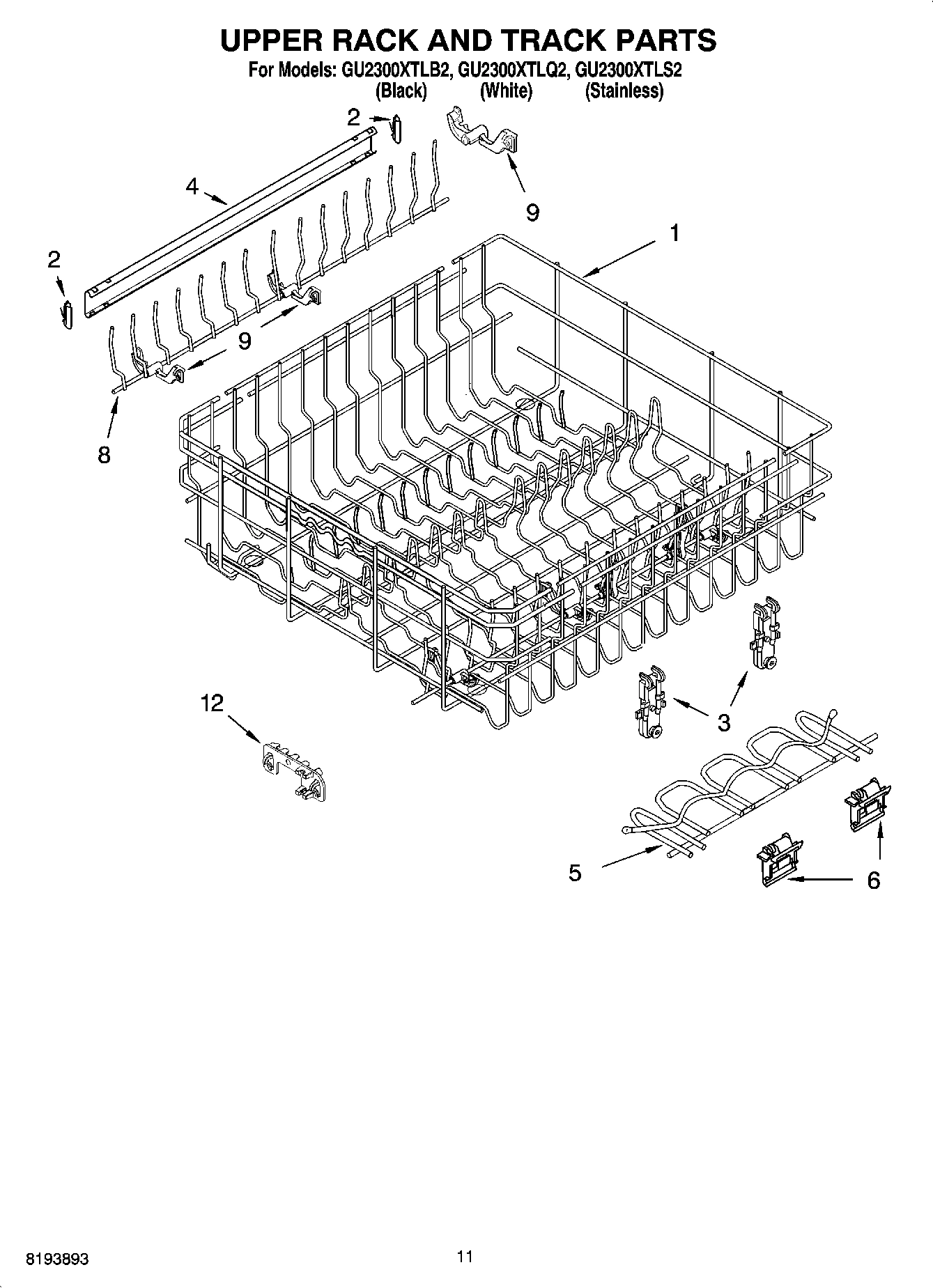 UPPER RACK AND TRACK PARTS

For Models: GU2300XTLB2, GU2300XTLQ2, GU2300XTLS2
(Black) (White) (Stainless)

2
9
4
1
2
9
8
12
3
5
6

8193893

11