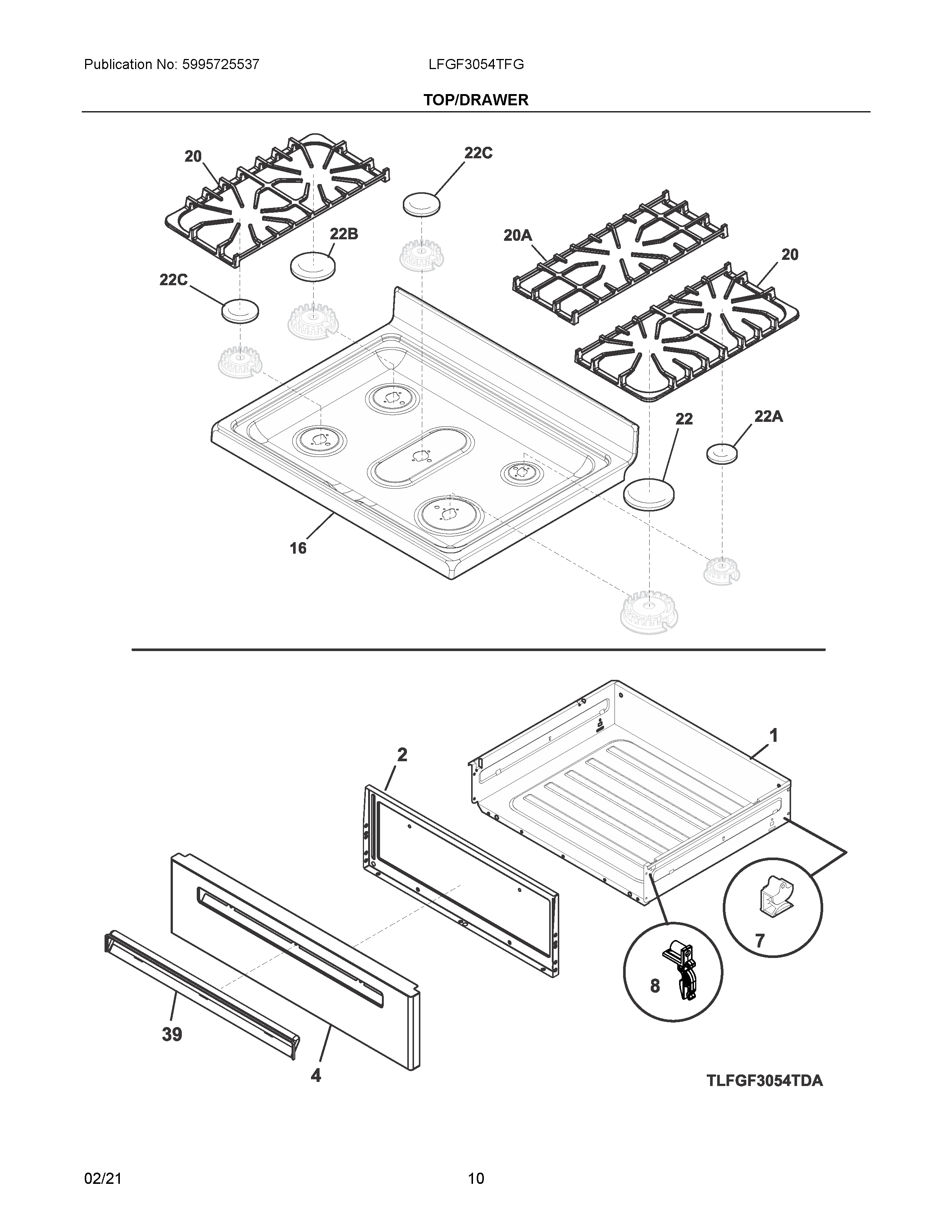 Publication No: 5995725537
LFGF3054TFG

TOP/DRAWER

20
22C
22B
20A
20
22C
22
22A
16

2
1
7
8
39
4
TLFGF3054TDA

02/21
10